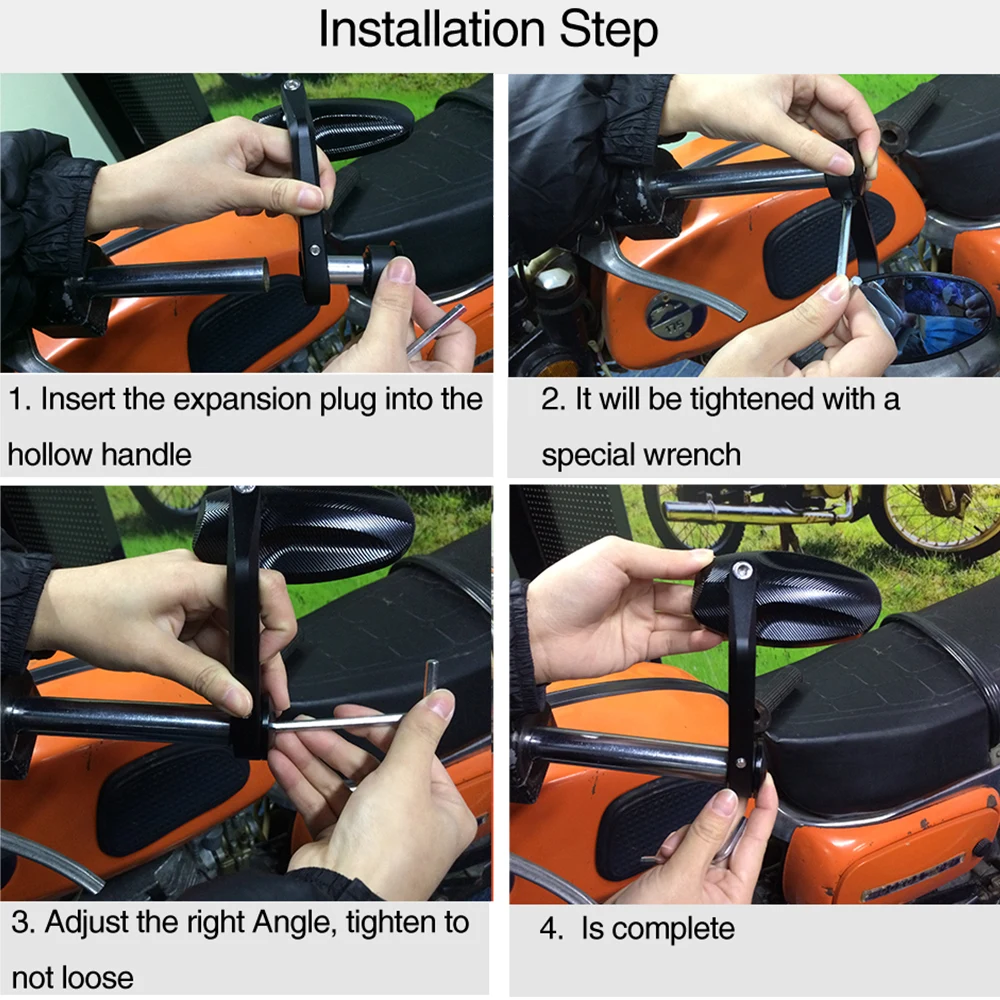 Installation Step

1. Insert the expansion plug into the hollow handle

2. It will be tightened with a special wrench

3. Adjust the right Angle, tighten to not loose

4. Is complete