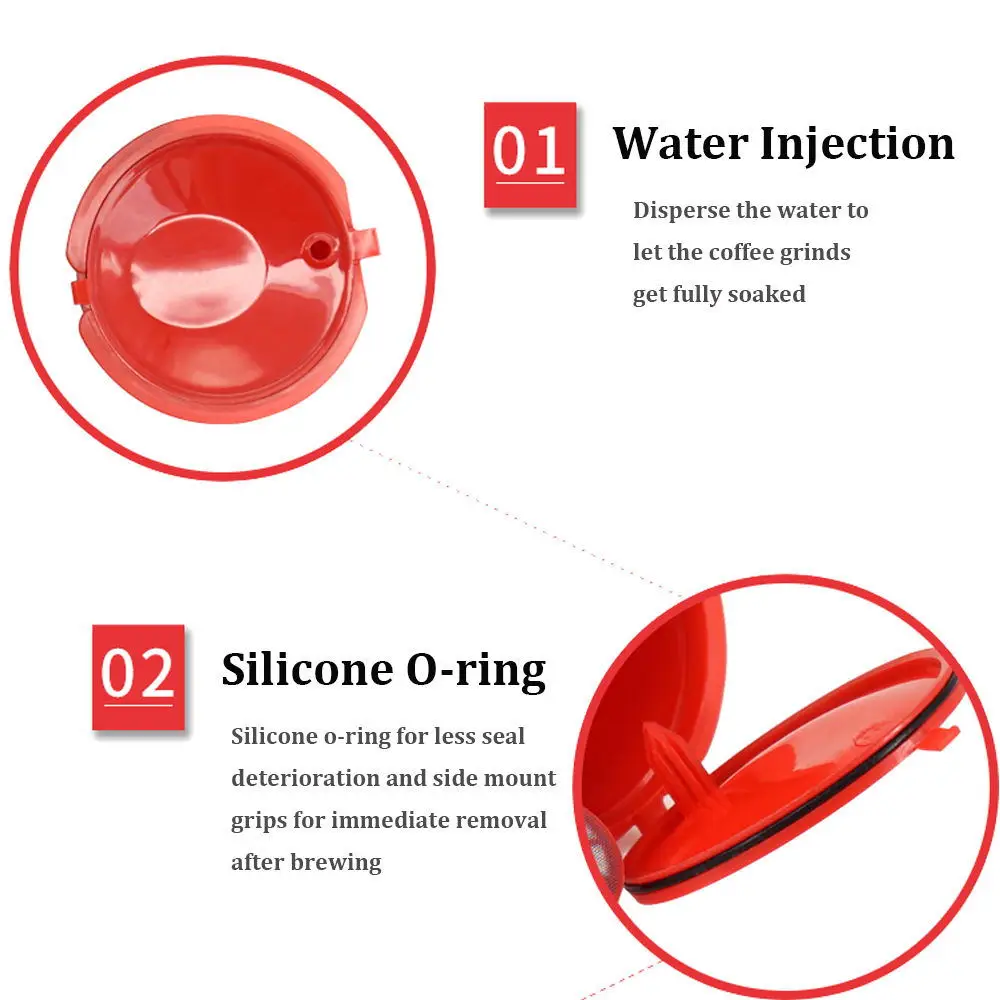 01 Water Injection

Disperse the water to let the coffee grinds get fully soaked

02 Silicone O-ring

Silicone o-ring for less seal deterioration and side mount grips for immediate removal after brewing