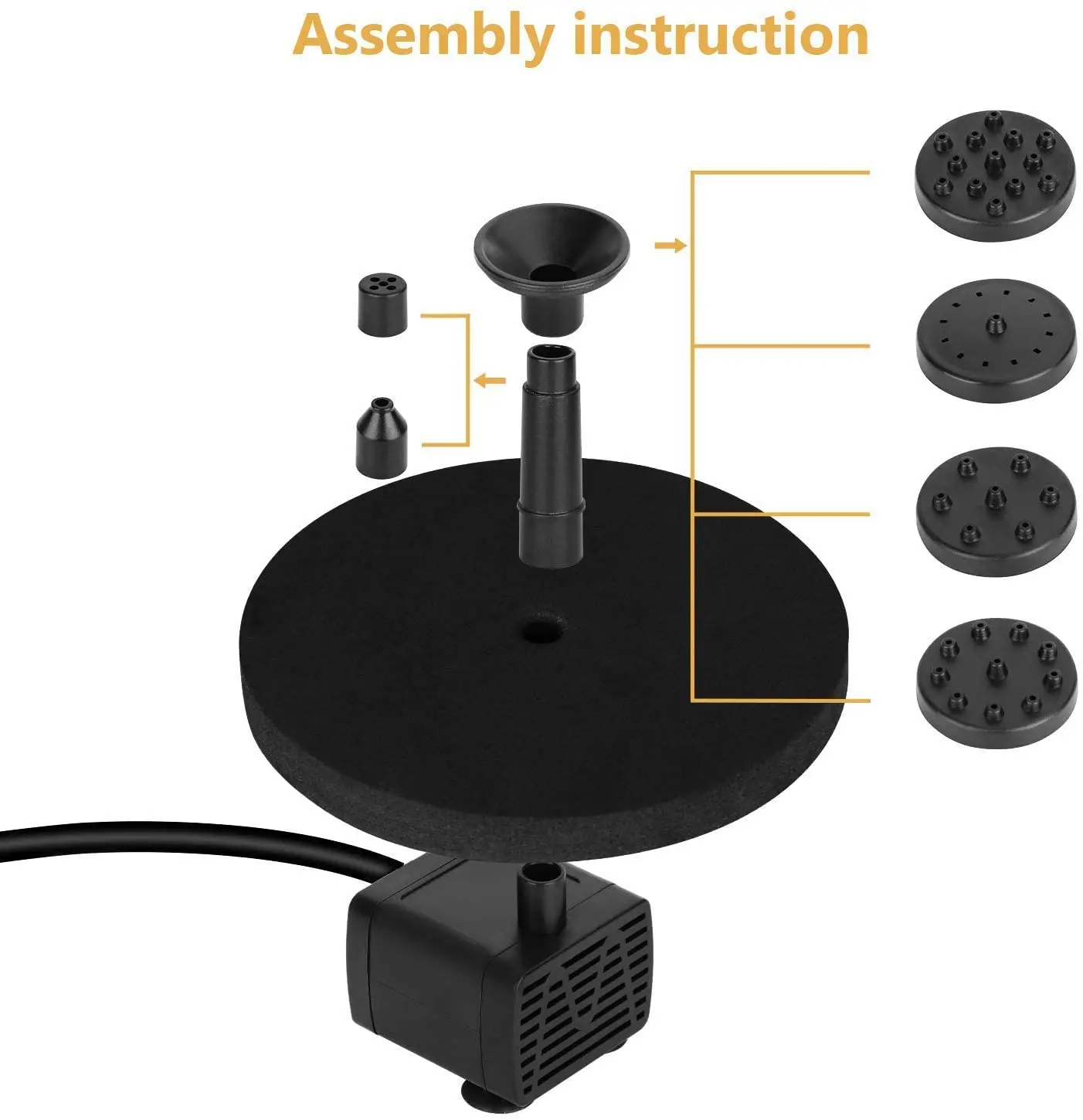 Assembly instruction