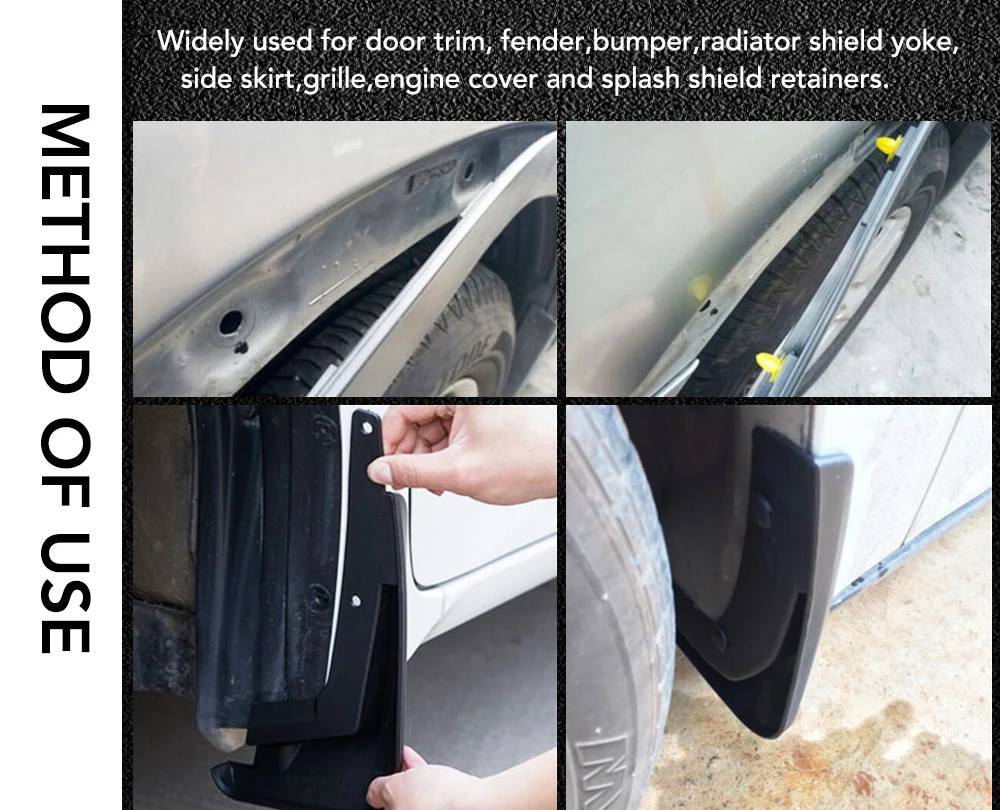 METHOD OF USE

Widely used for door trim, fender,bumper,radiator shield yoke, side skirt,grille,engine cover and splash shield retainers.