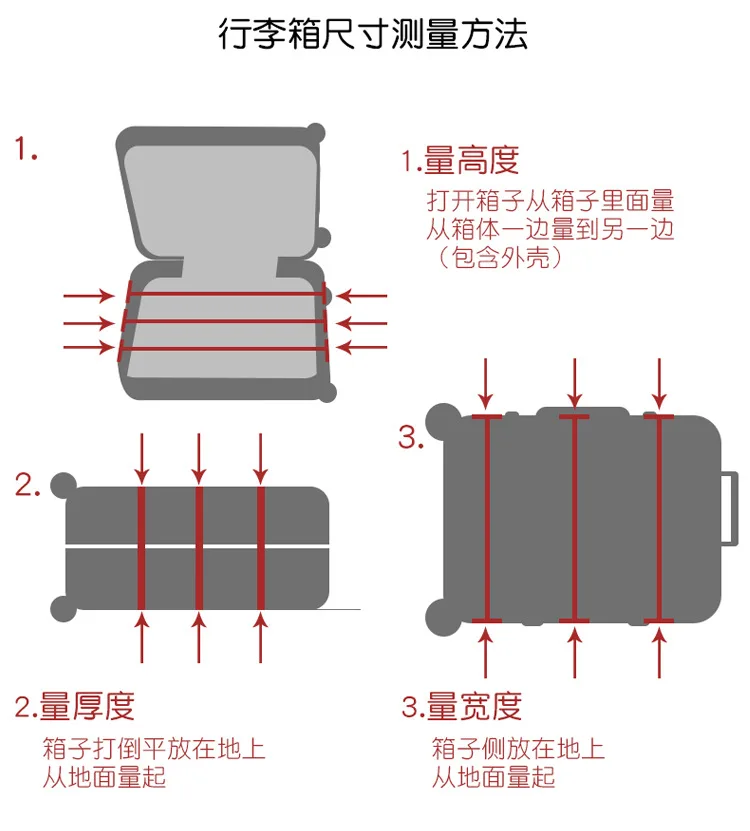 行李箱尺寸测量方法

1.

1.量高度

打开箱子从箱子里面量
从箱体一边量到另一边
（包含外壳）

2.

3.

2.量厚度

箱子打倒平放在地上
从地面量起

3.量宽度

箱子侧放在地上
从地面量起