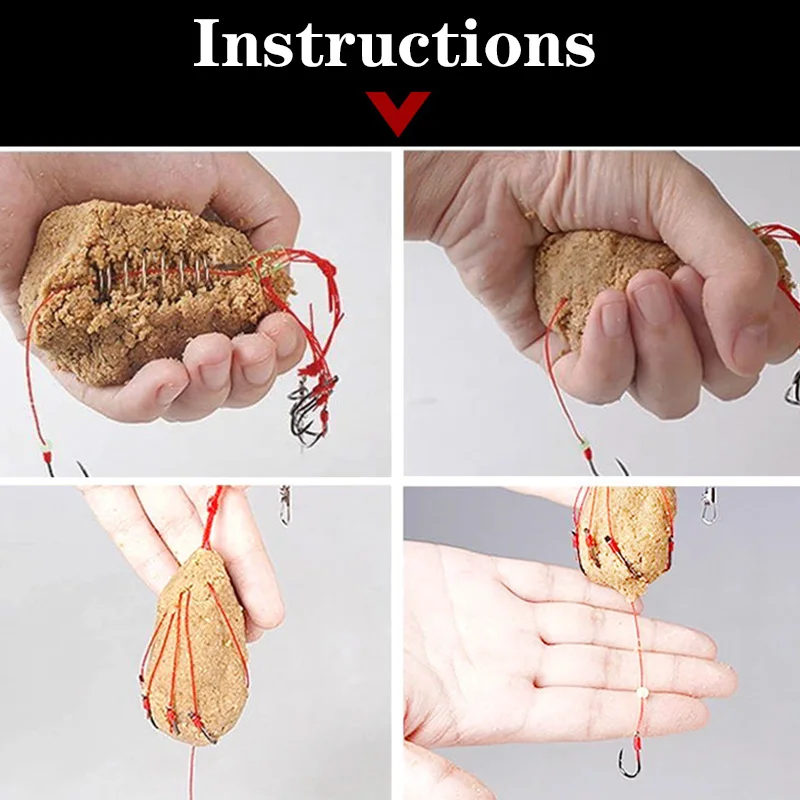 Instructions