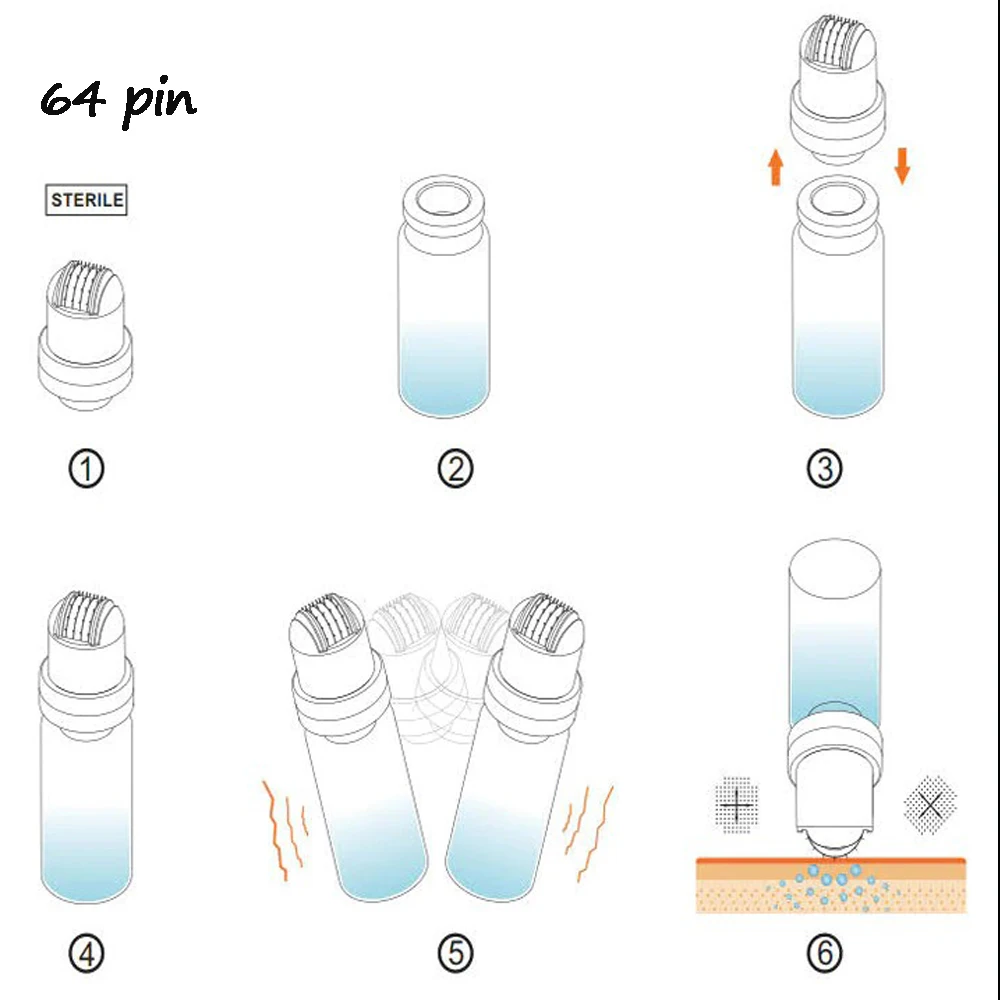 64 pin

STERILE

①

②

③

④

⑤

⑥