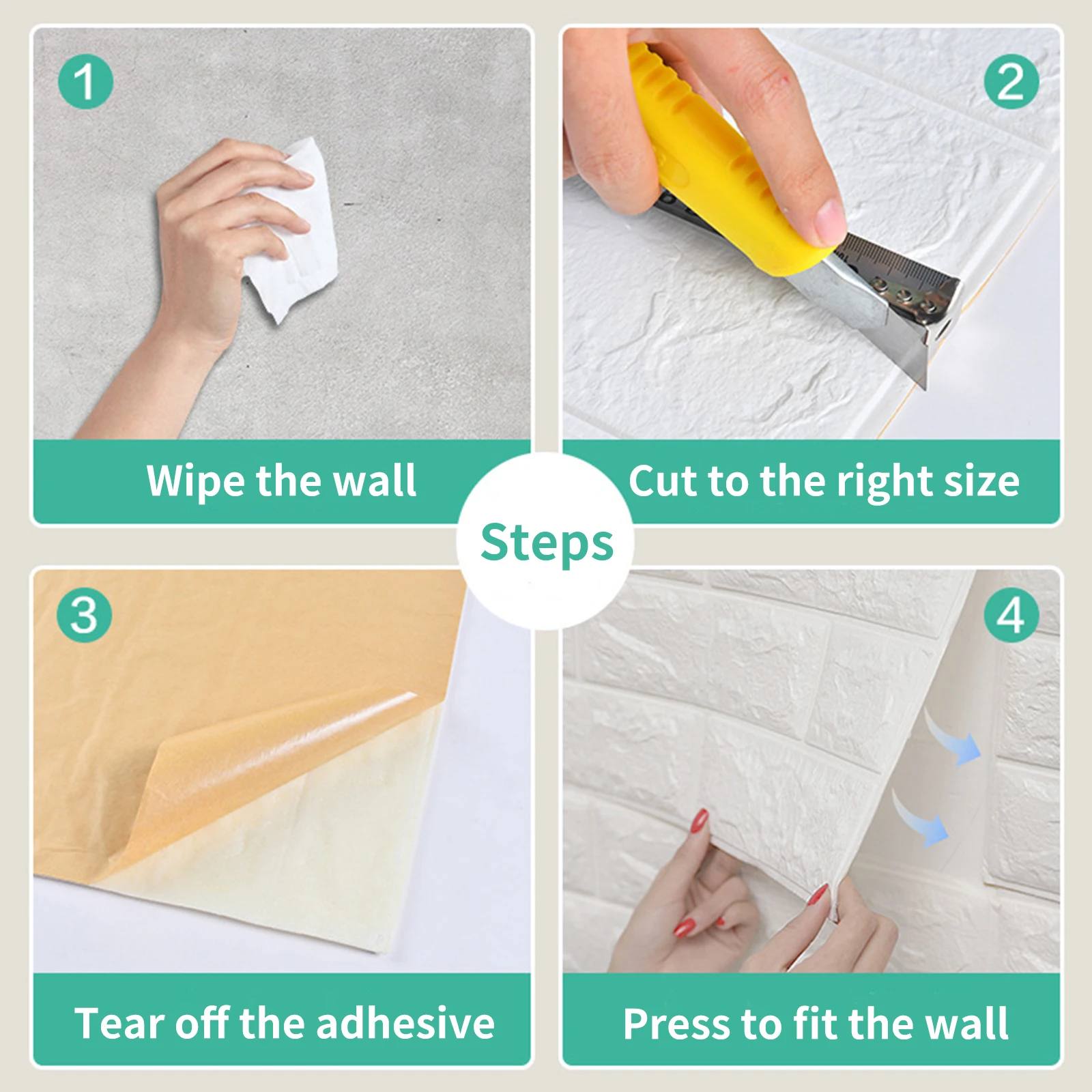 1
Wipe the wall

2
Cut to the right size

Steps

3
Tear off the adhesive

4
Press to fit the wall