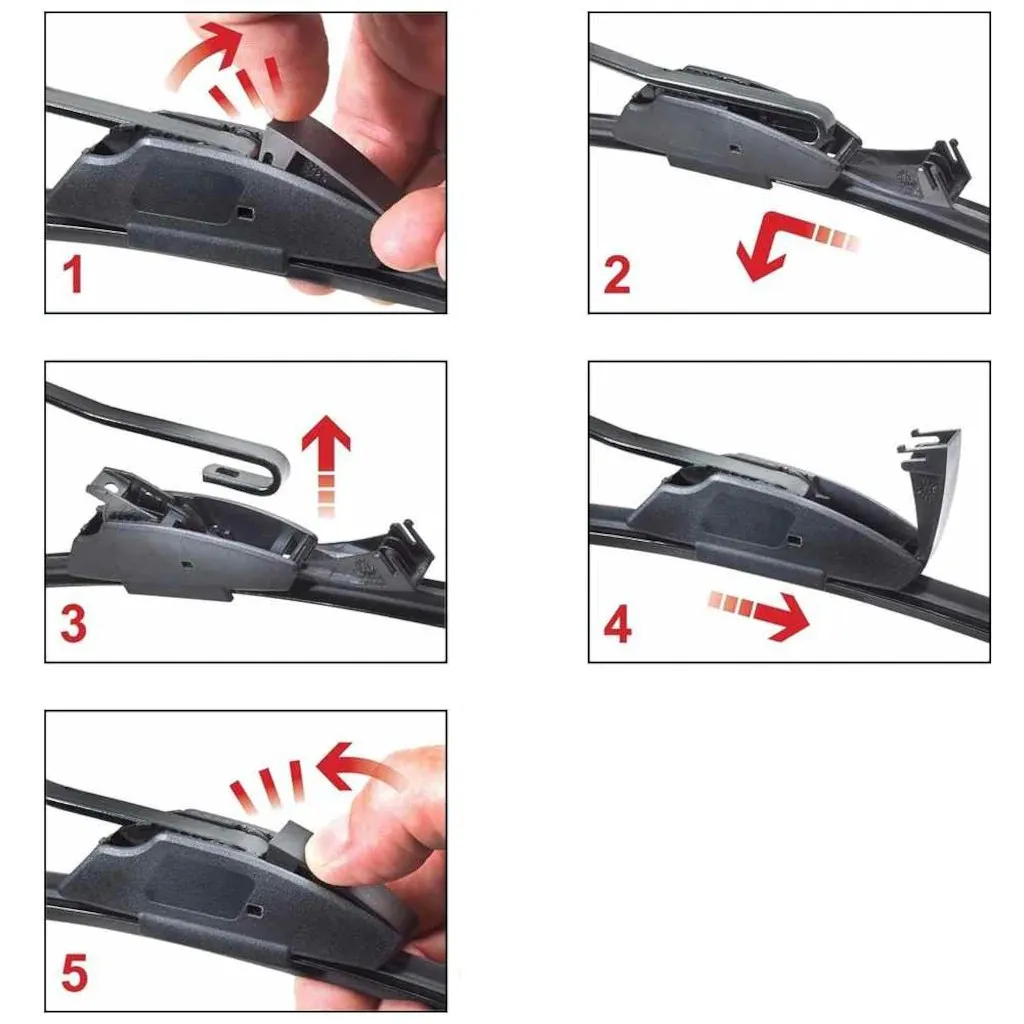 1

2

3

4

5