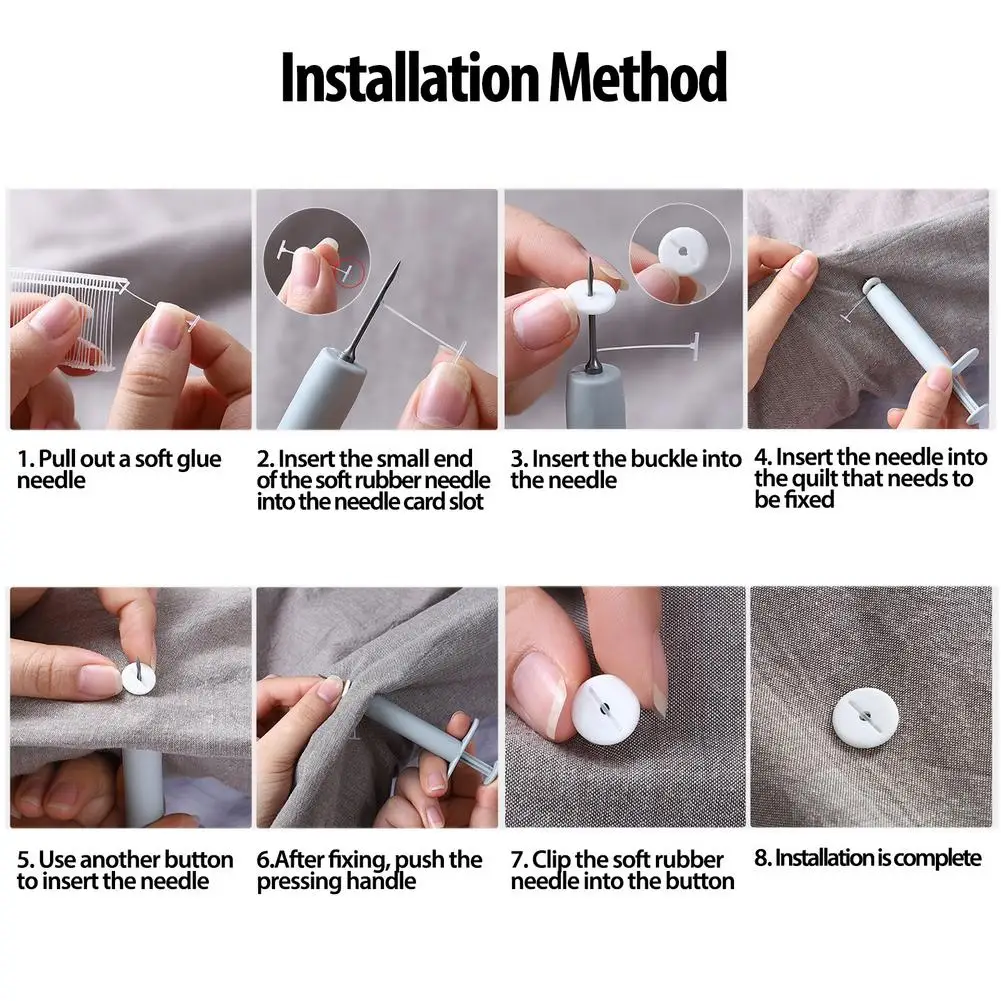 Installation Method

1. Pull out a soft glue needle

2. Insert the small end of the soft rubber needle into the needle card slot

3. Insert the buckle into the needle

4. Insert the needle into the quilt that needs to be fixed

5. Use another button to insert the needle

6.After fixing, push the pressing handle

7. Clip the soft rubber needle into the button

8. Installation is complete