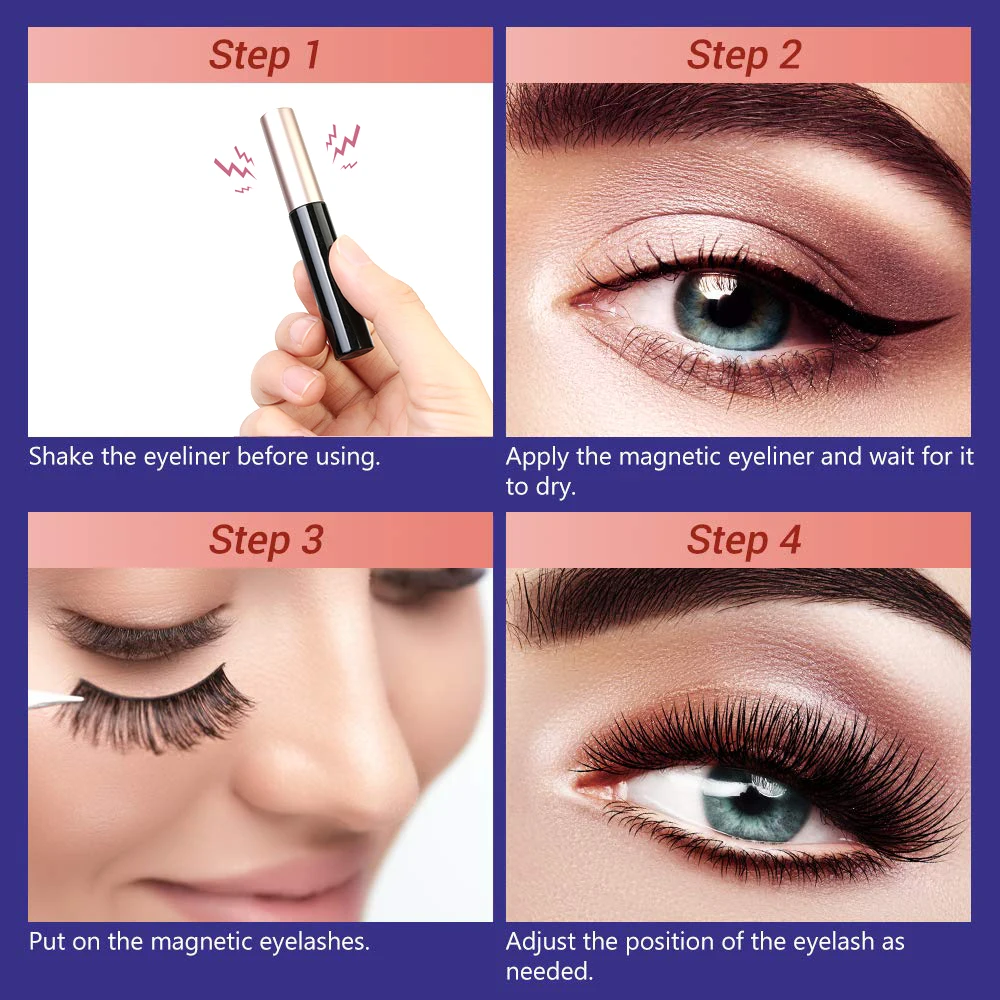 Step 1

Shake the eyeliner before using.

Step 2

Apply the magnetic eyeliner and wait for it to dry.

Step 3

Put on the magnetic eyelashes.

Step 4

Adjust the position of the eyelash as needed.