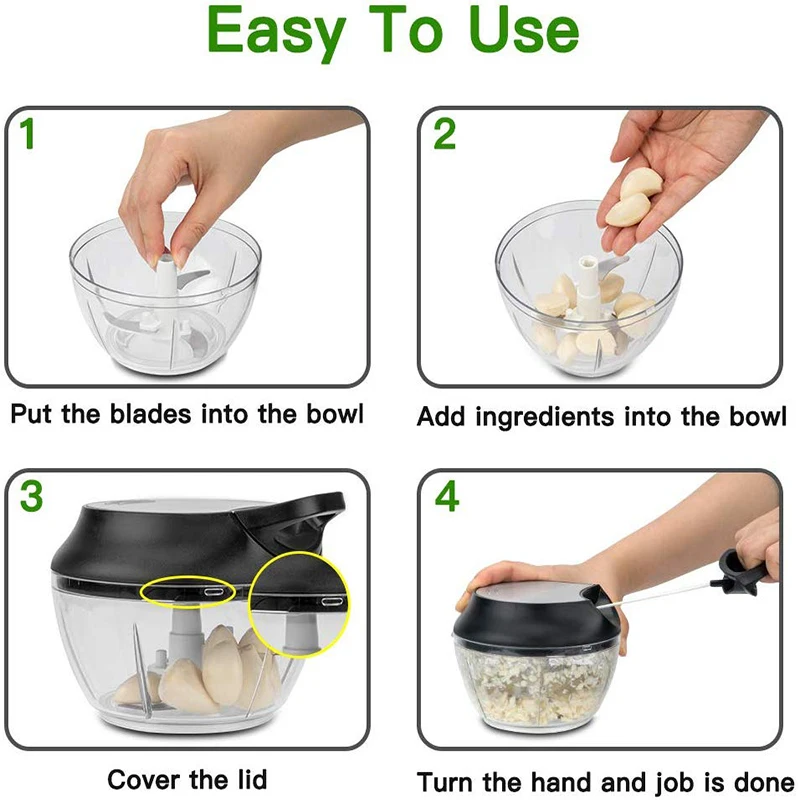 Easy To Use

1

Put the blades into the bowl

2

Add ingredients into the bowl

3

Cover the lid

4

Turn the hand and job is done