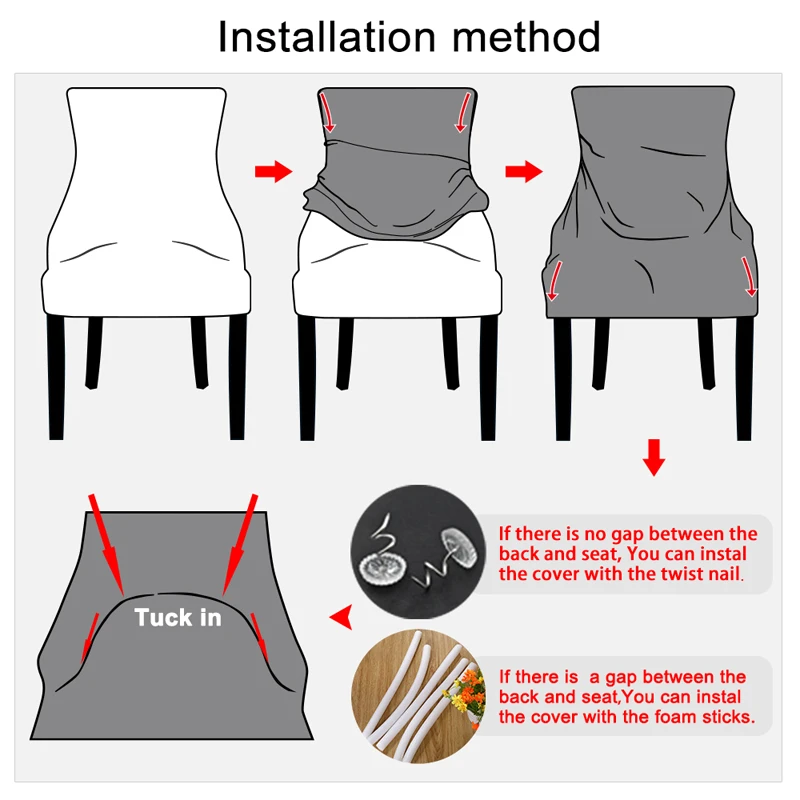 Installation method

Tuck in

If there is no gap between the back and seat, You can instal the cover with the twist nail.

If there is a gap between the back and seat,You can instal the cover with the foam sticks.