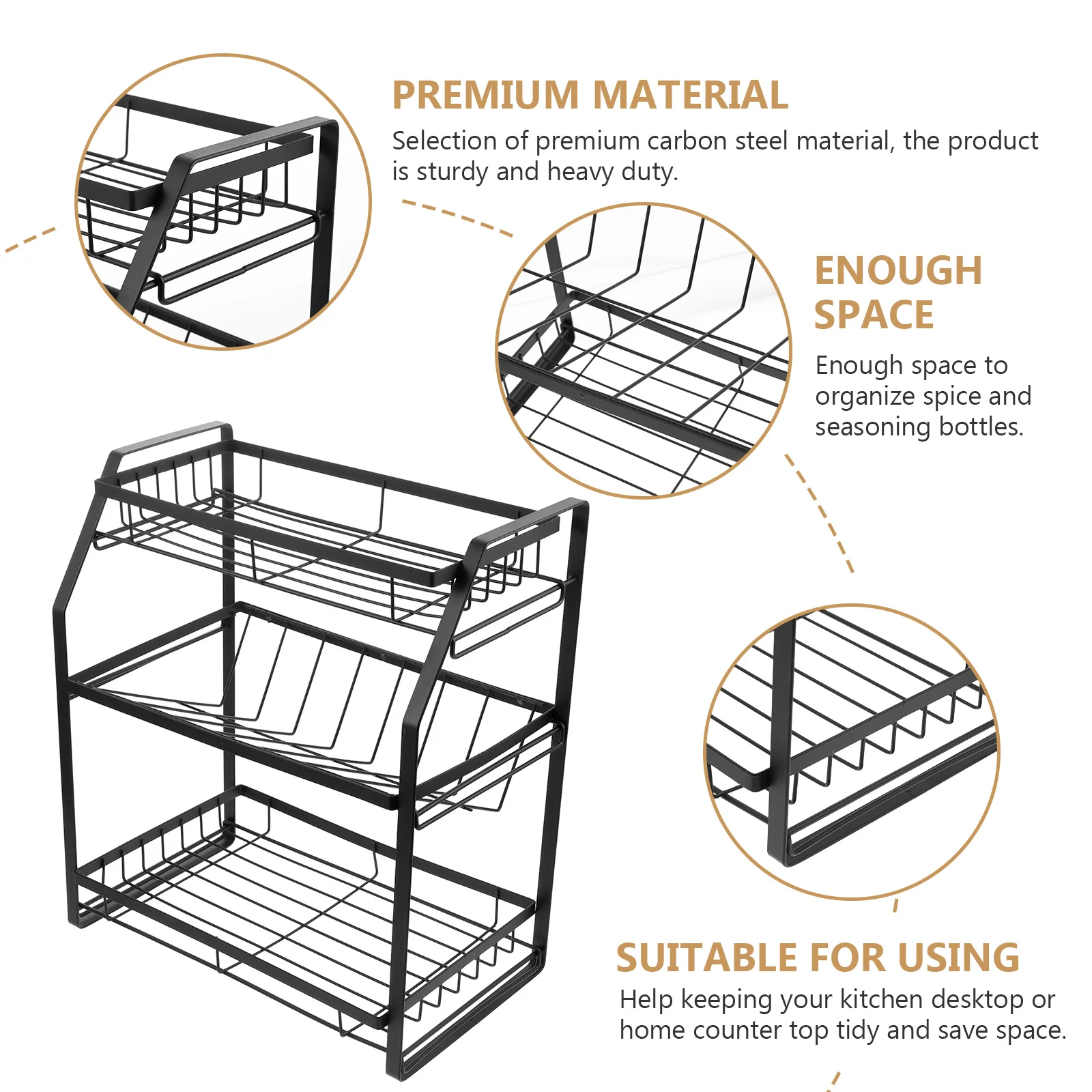 PREMIUM MATERIAL

Selection of premium carbon steel material, the product is sturdy and heavy duty.

ENOUGH SPACE

Enough space to organize spice and seasoning bottles.

SUITABLE FOR USING

Help keeping your kitchen desktop or home counter top tidy and save space.