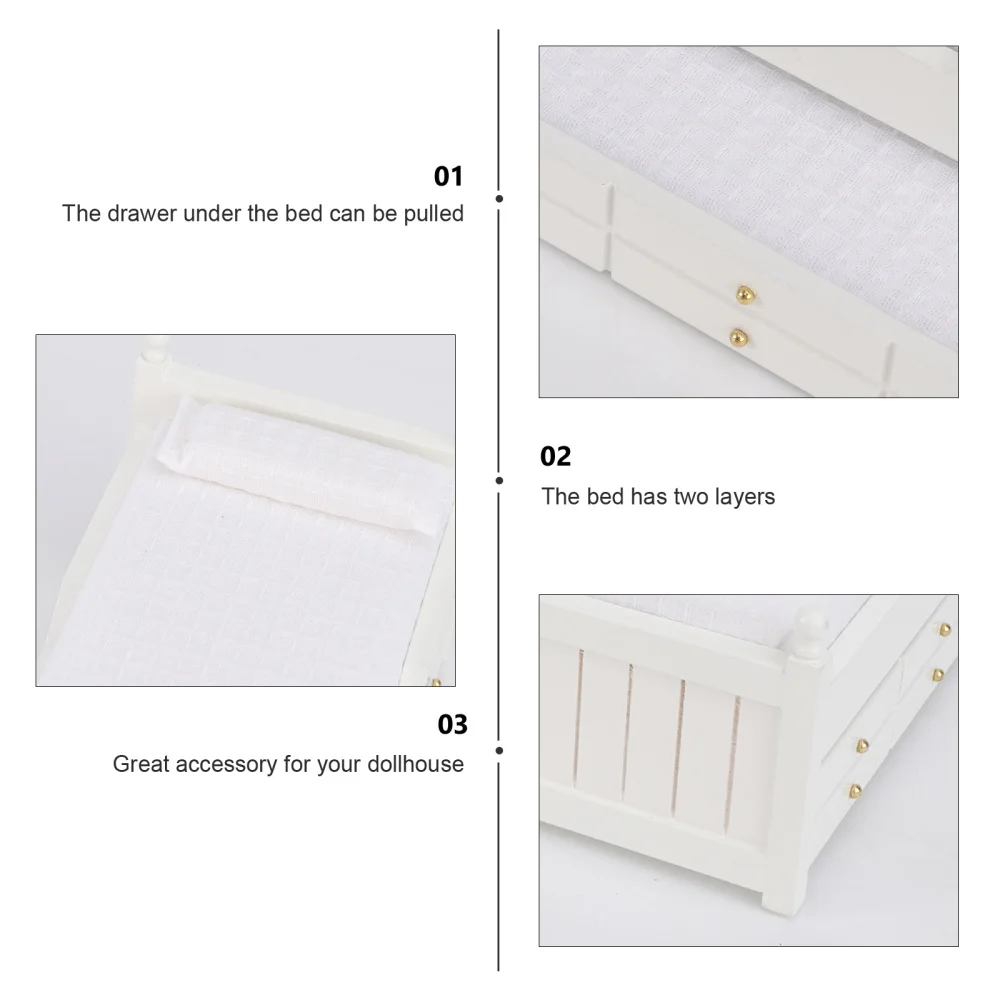 01
The drawer under the bed can be pulled

02
The bed has two layers

03
Great accessory for your dollhouse