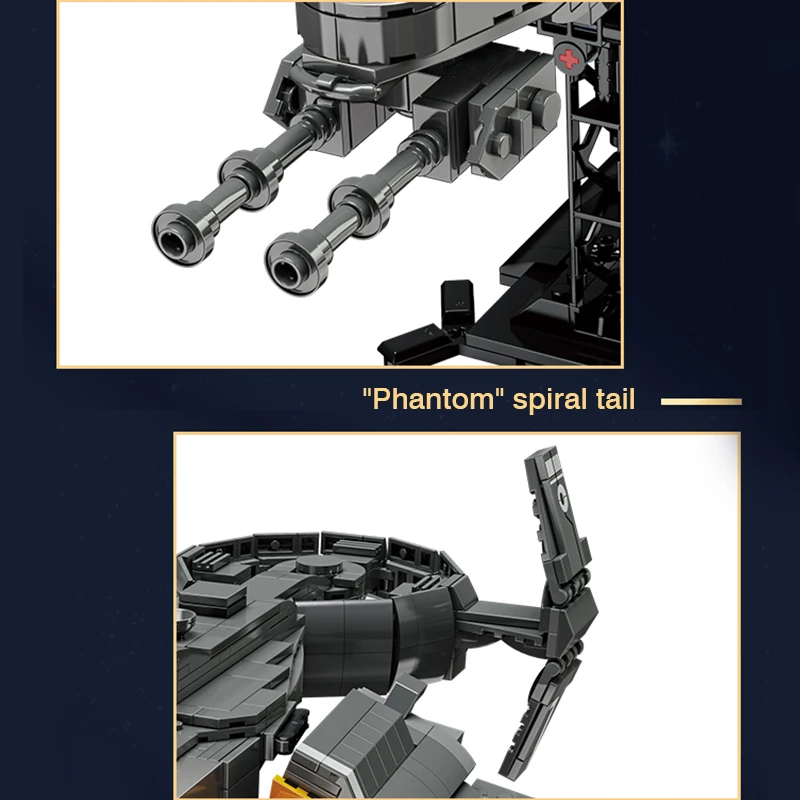 "Phantom" spiral tail