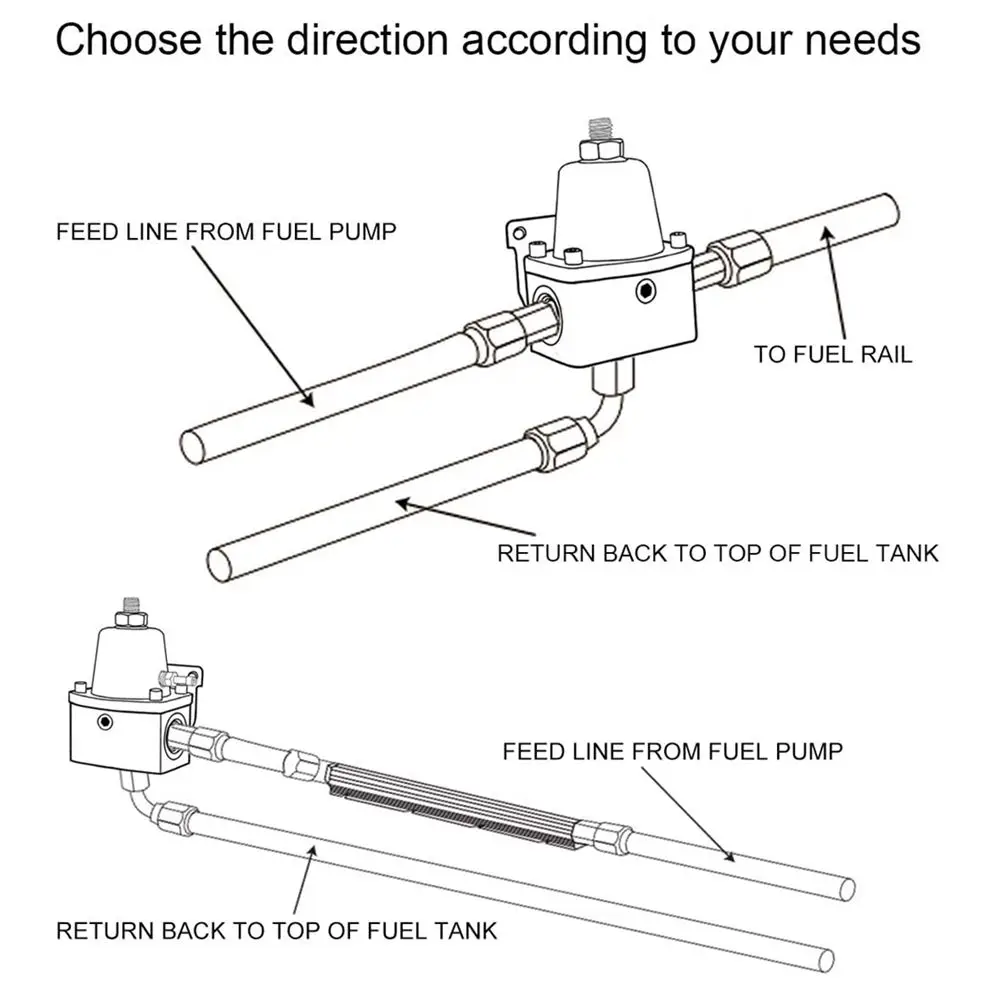 Choose the direction according to your needs

FEED LINE FROM FUEL PUMP

TO FUEL RAIL

RETURN BACK TO TOP OF FUEL TANK

FEED LINE FROM FUEL PUMP

RETURN BACK TO TOP OF FUEL TANK