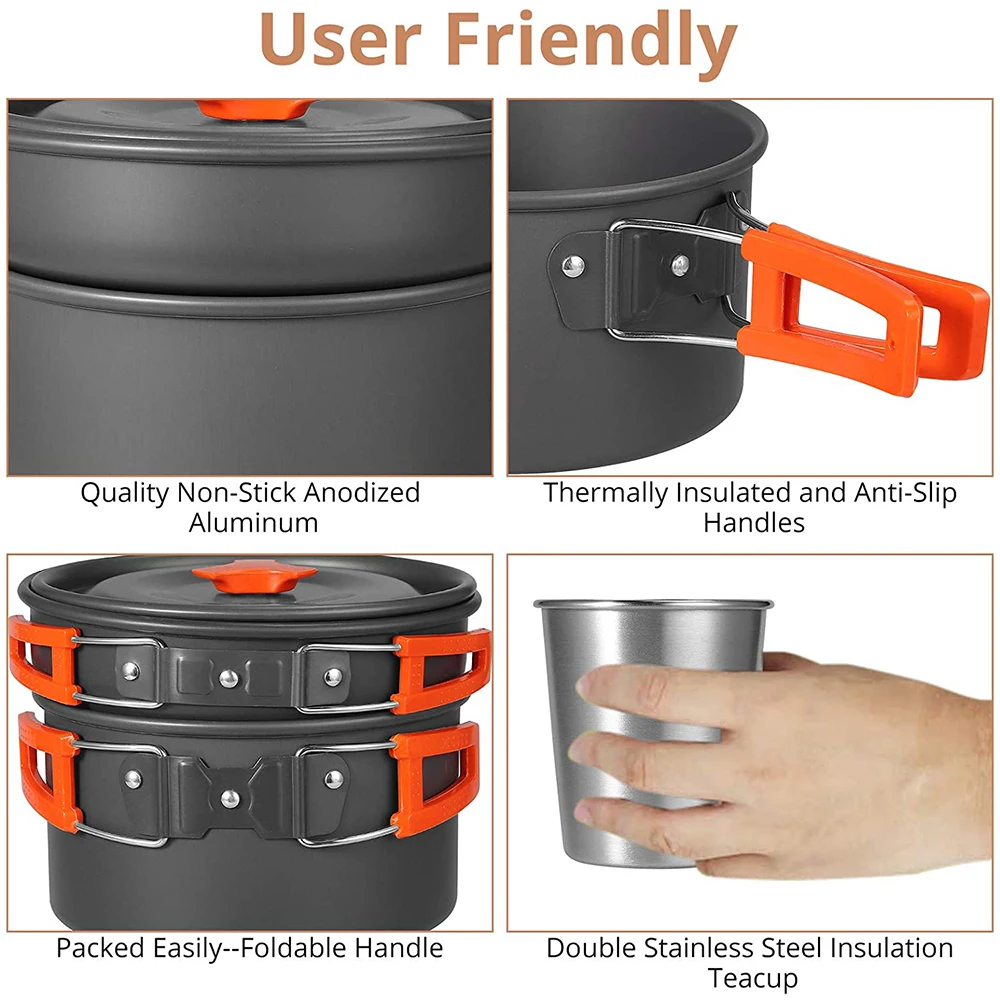 User Friendly

Quality Non-Stick Anodized Aluminum

Thermally Insulated and Anti-Slip Handles

Packed Easily--Foldable Handle

Double Stainless Steel Insulation Teacup