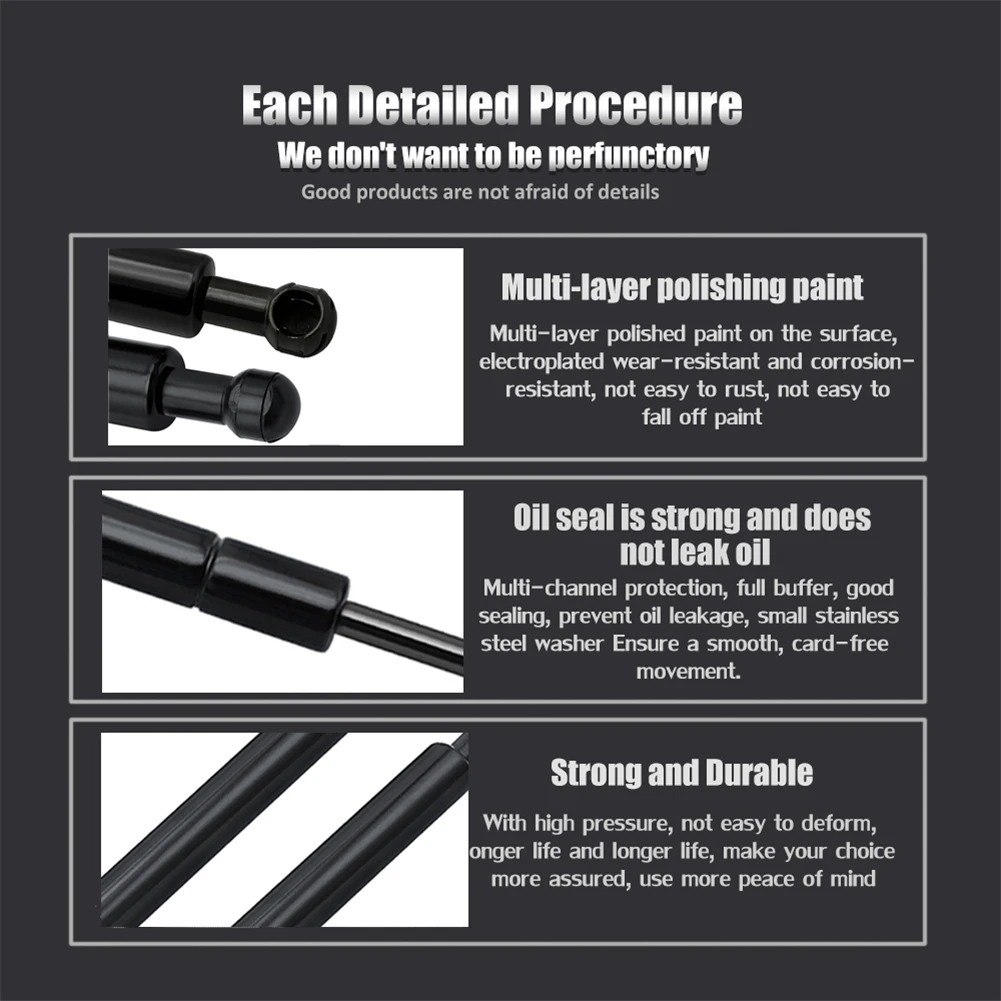 Each Detailed Procedure
We don't want to be perfunctory
Good products are not afraid of details

Multi-layer polishing paint
Multi-layer polished paint on the surface, electroplated wear-resistant and corrosion-resistant, not easy to rust, not easy to fall off paint

Oil seal is strong and does not leak oil
Multi-channel protection, full buffer, good sealing, prevent oil leakage, small stainless steel washer Ensure a smooth, card-free movement.

Strong and Durable
With high pressure, not easy to deform, onger life and longer life, make your choice more assured, use more peace of mind