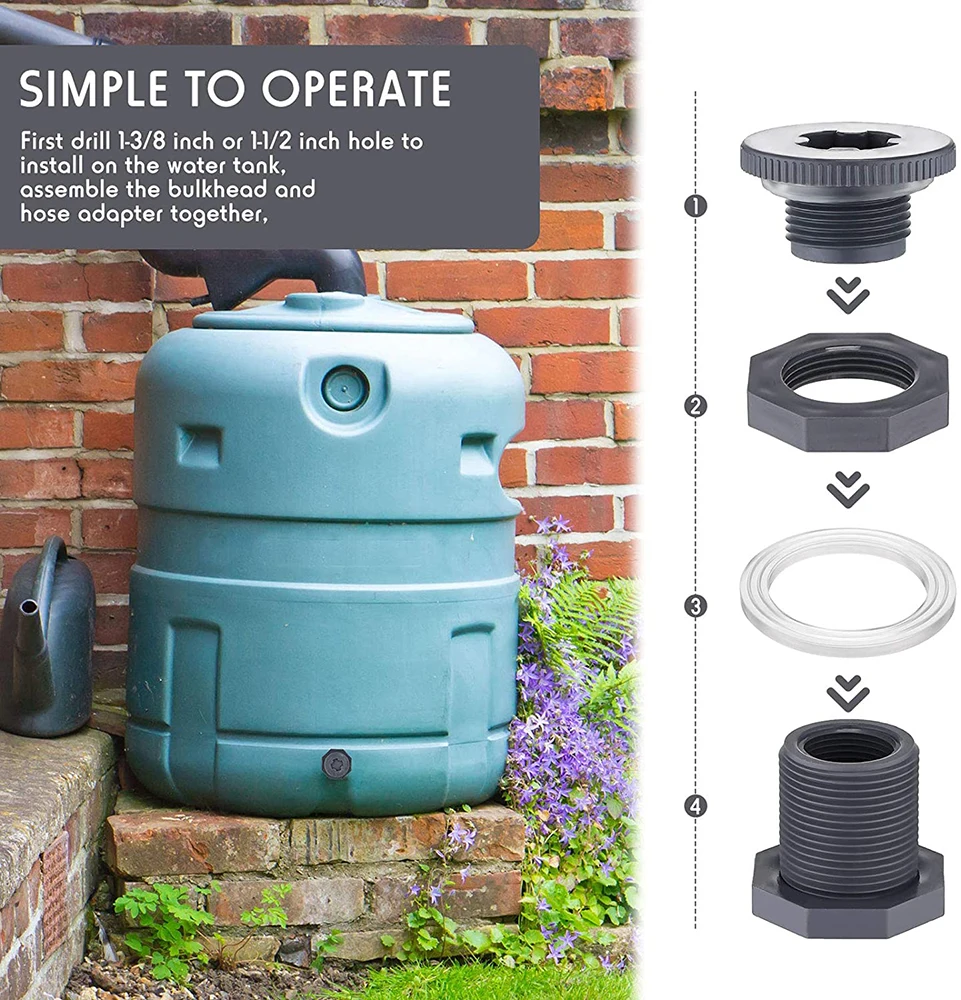 SIMPLE TO OPERATE

First drill 1-3/8 inch or 1-1/2 inch hole to install on the water tank, assemble the bulkhead and hose adapter together,

1

2

3

4