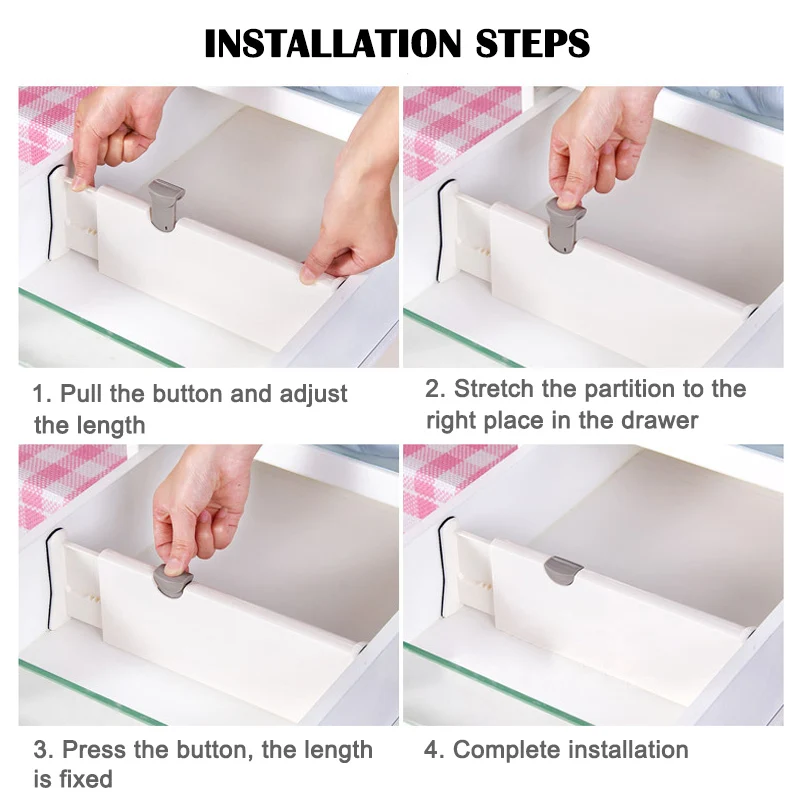 INSTALLATION STEPS

1. Pull the button and adjust the length

2. Stretch the partition to the right place in the drawer

3. Press the button, the length is fixed

4. Complete installation