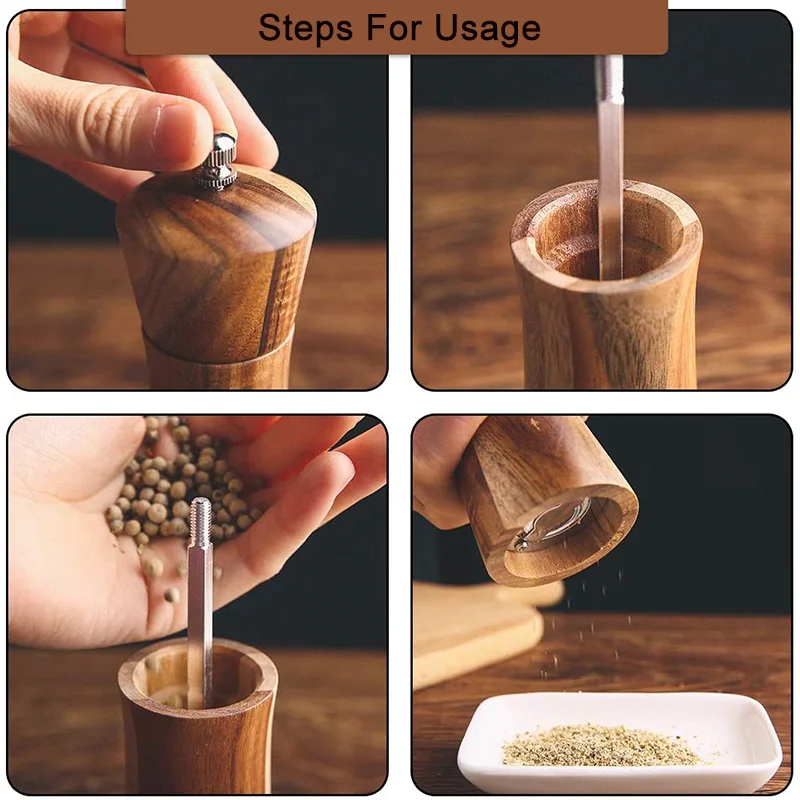 Steps For Usage