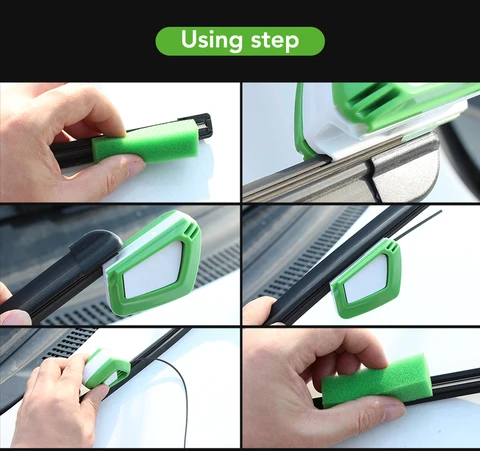 Using step