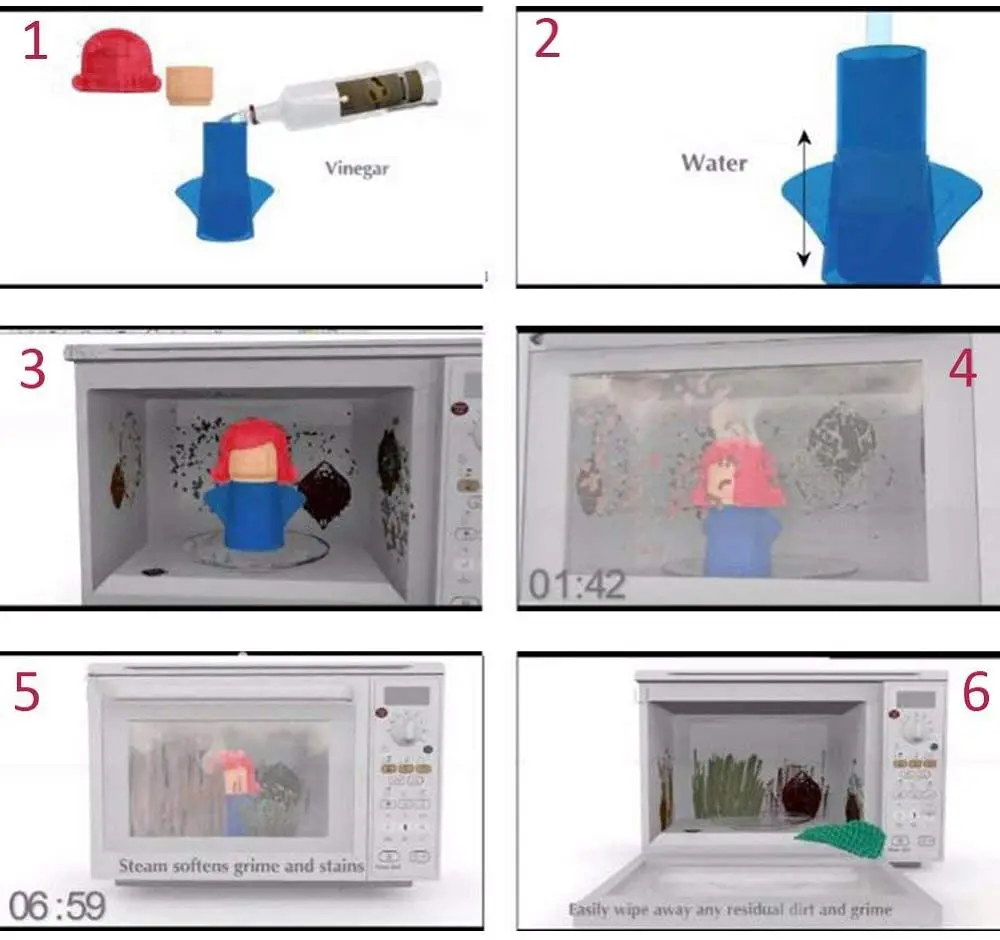 1

Vinegar

2

Water

3

4

01:42

5

Steam softens grime and stains

06:59

6

Easily wipe away any residual dirt and grime