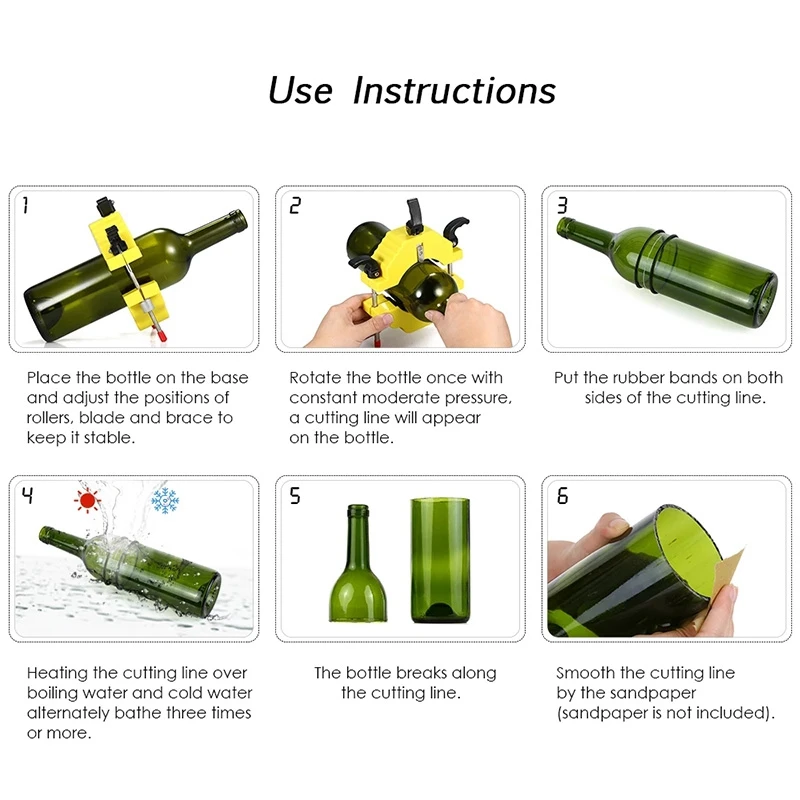 Use Instructions

1

Place the bottle on the base and adjust the positions of rollers, blade and brace to keep it stable.

2

Rotate the bottle once with constant moderate pressure, a cutting line will appear on the bottle.

3

Put the rubber bands on both sides of the cutting line.

4

Heating the cutting line over boiling water and cold water alternately bathe three times or more.

5

The bottle breaks along the cutting line.

6

Smooth the cutting line by the sandpaper (sandpaper is not included).