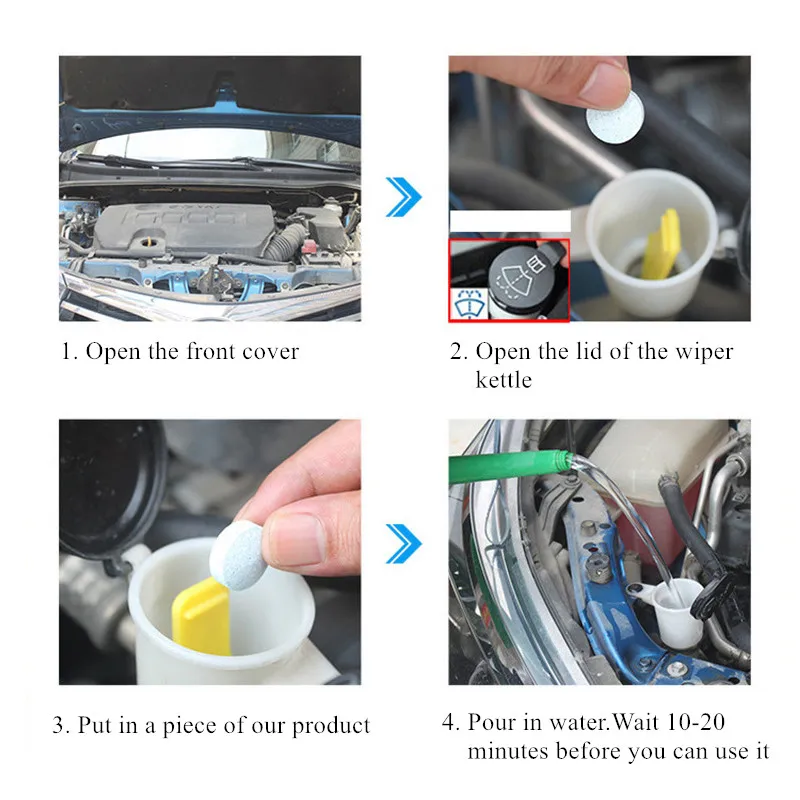 1. Open the front cover

2. Open the lid of the wiper kettle

3. Put in a piece of our product

4. Pour in water.Wait 10-20 minutes before you can use it