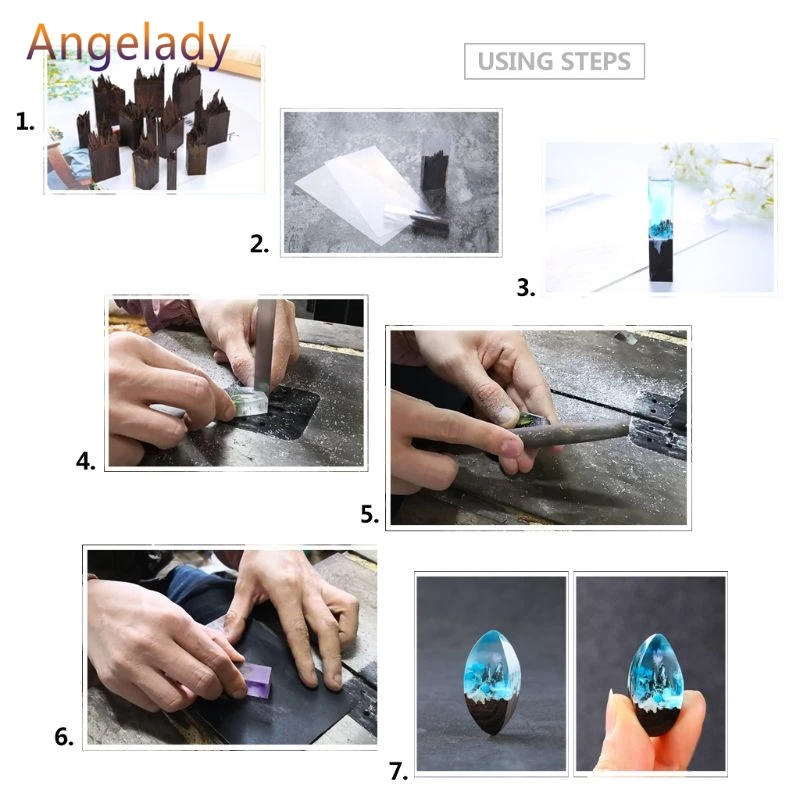 Angelady

USING STEPS

1.

2.

3.

4.

5.

6.

7.