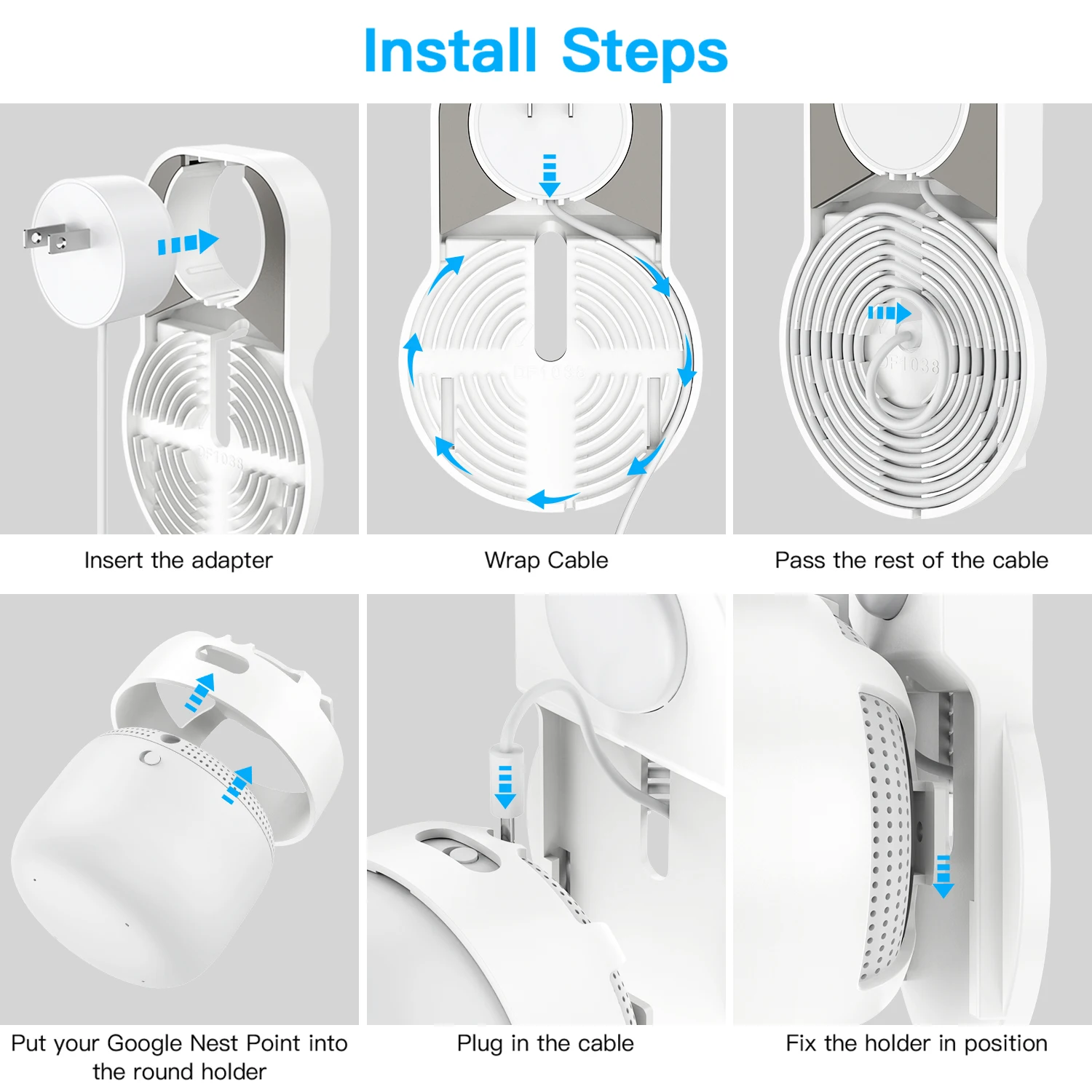 Install Steps

Insert the adapter

Wrap Cable

Pass the rest of the cable

Put your Google Nest Point into the round holder

Plug in the cable

Fix the holder in position