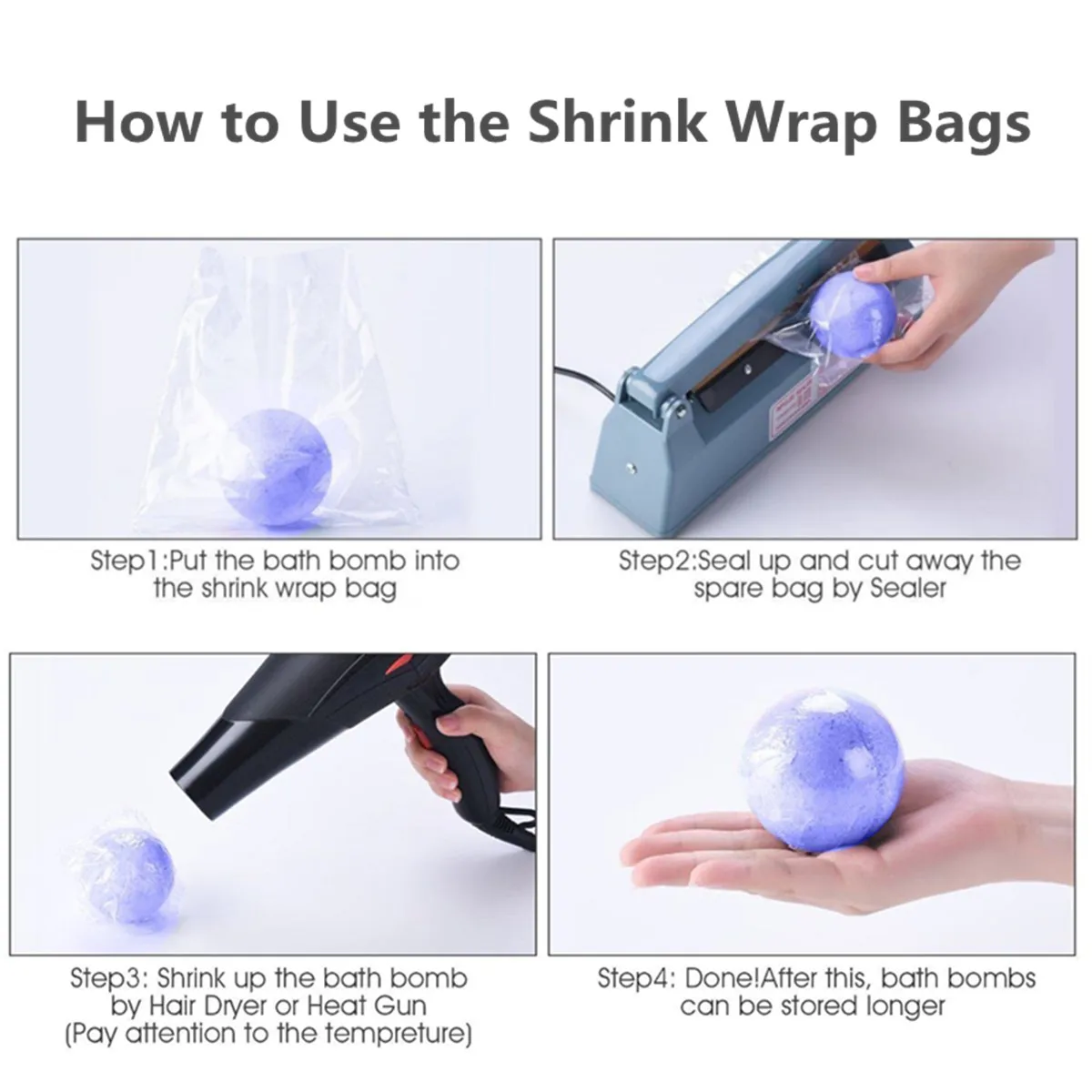 How to Use the Shrink Wrap Bags

Step1:Put the bath bomb into the shrink wrap bag

Step2:Seal up and cut away the spare bag by Sealer

Step3: Shrink up the bath bomb by Hair Dryer or Heat Gun (Pay attention to the tempreture)

Step4: Done!After this, bath bombs can be stored longer