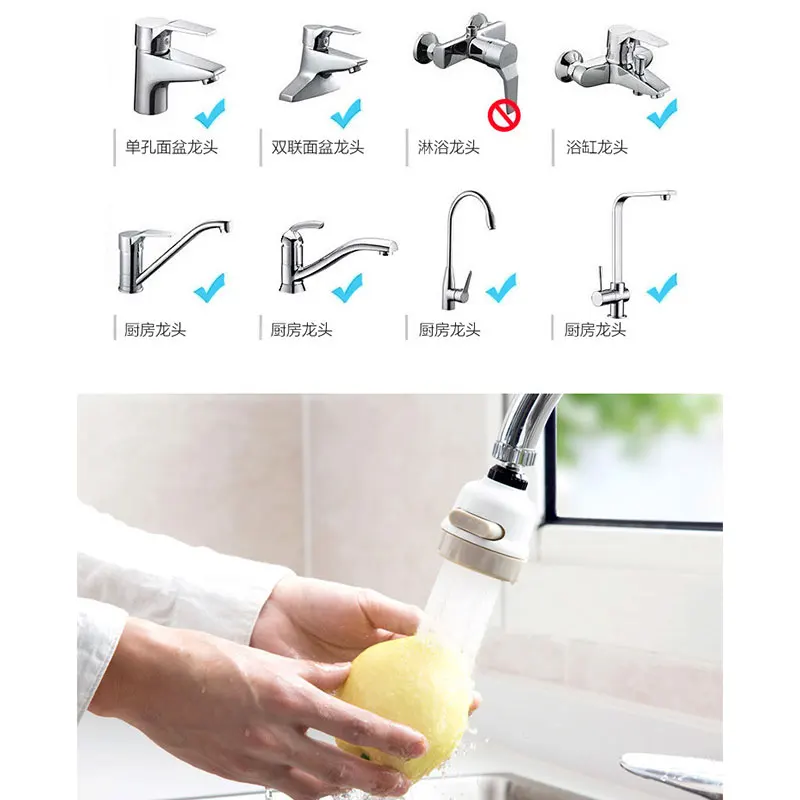 单孔面盆龙头

双联面盆龙头

淋浴龙头

浴缸龙头

厨房龙头

厨房龙头

厨房龙头

厨房龙头