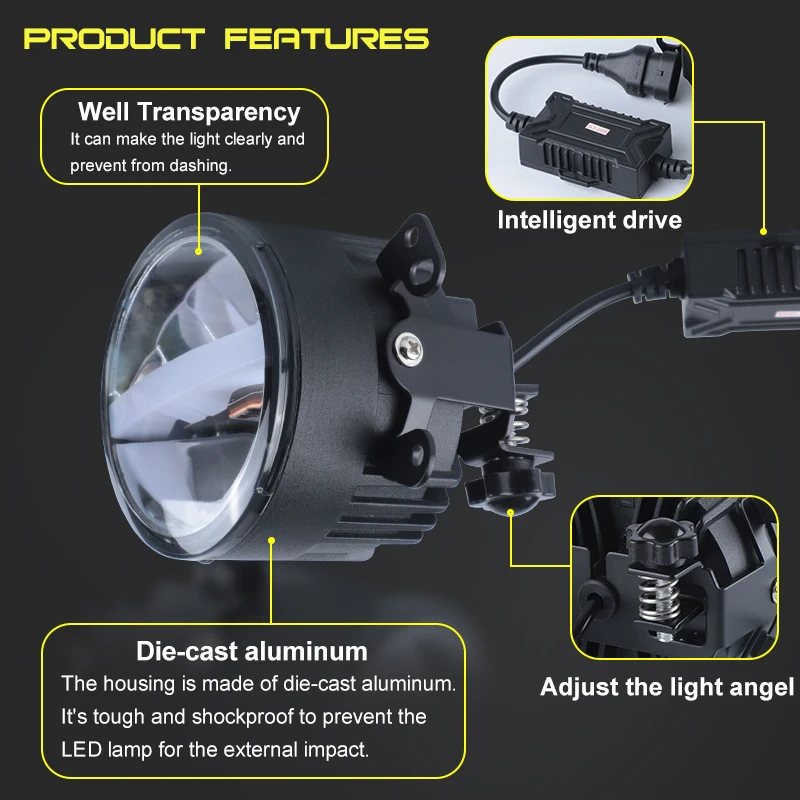 PRODUCT FEATURES

Well Transparency
It can make the light clearly and prevent from dashing.

Intelligent drive

Die-cast aluminum
The housing is made of die-cast aluminum. It's tough and shockproof to prevent the LED lamp for the external impact.

Adjust the light angel