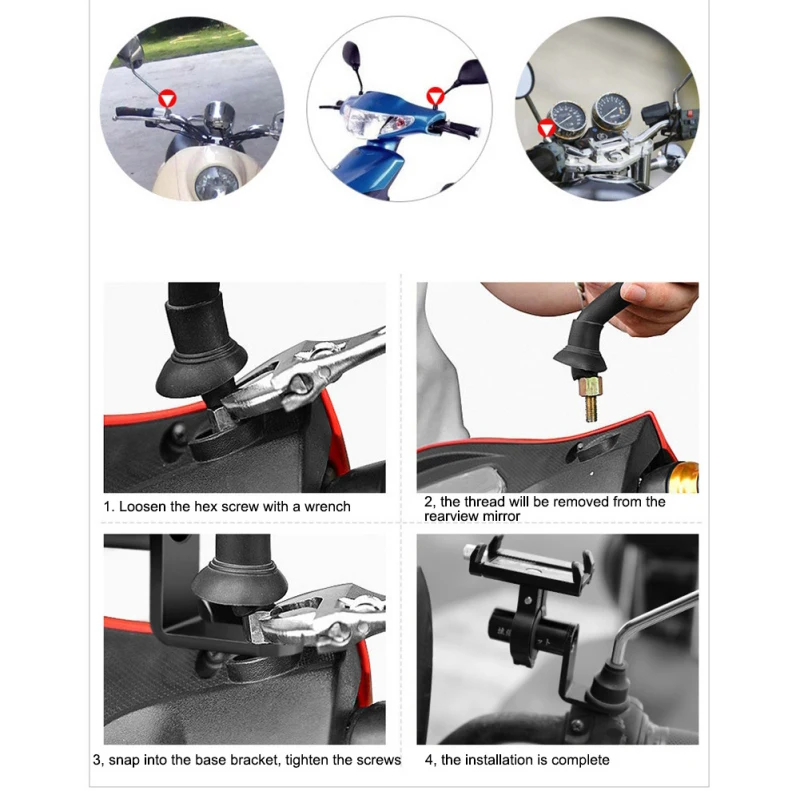 1. Loosen the hex screw with a wrench

2, the thread will be removed from the rearview mirror

3, snap into the base bracket, tighten the screws

4, the installation is complete