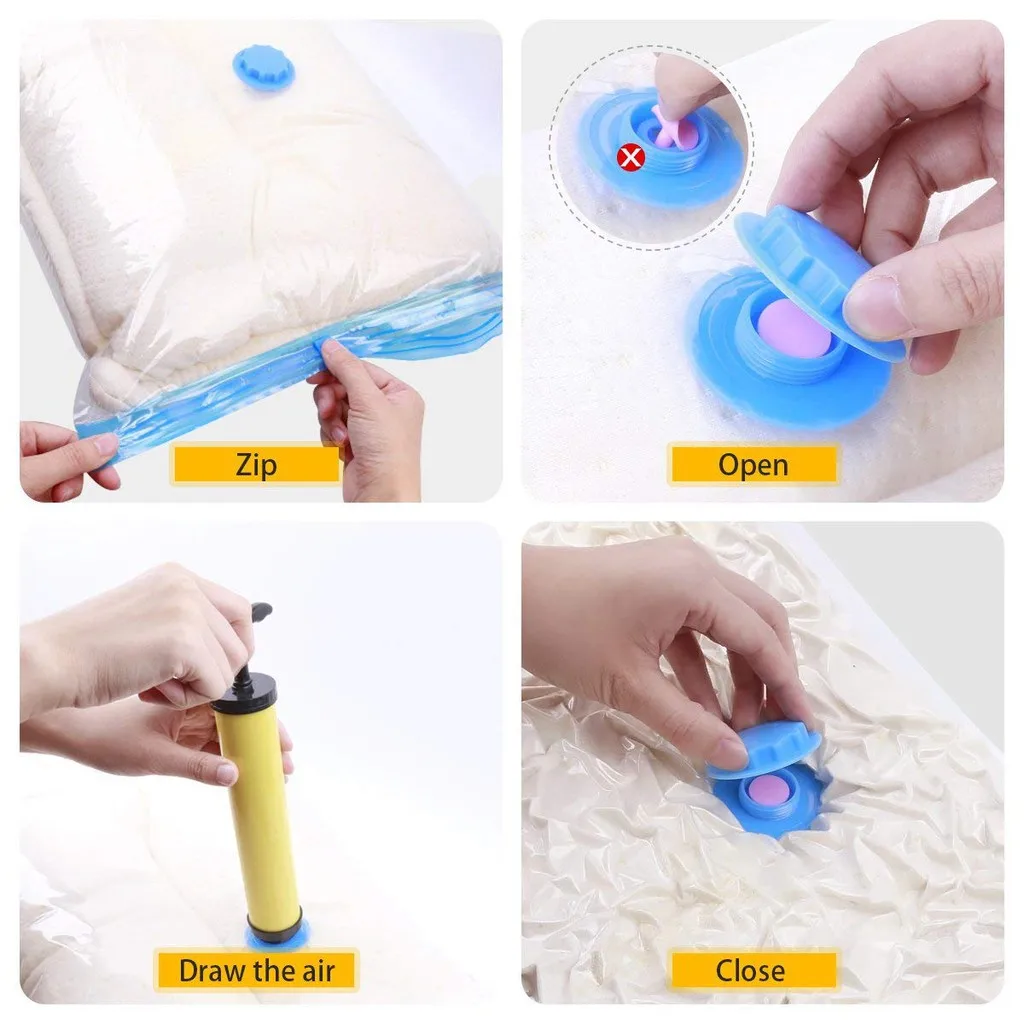 Zip

Open

Draw the air

Close