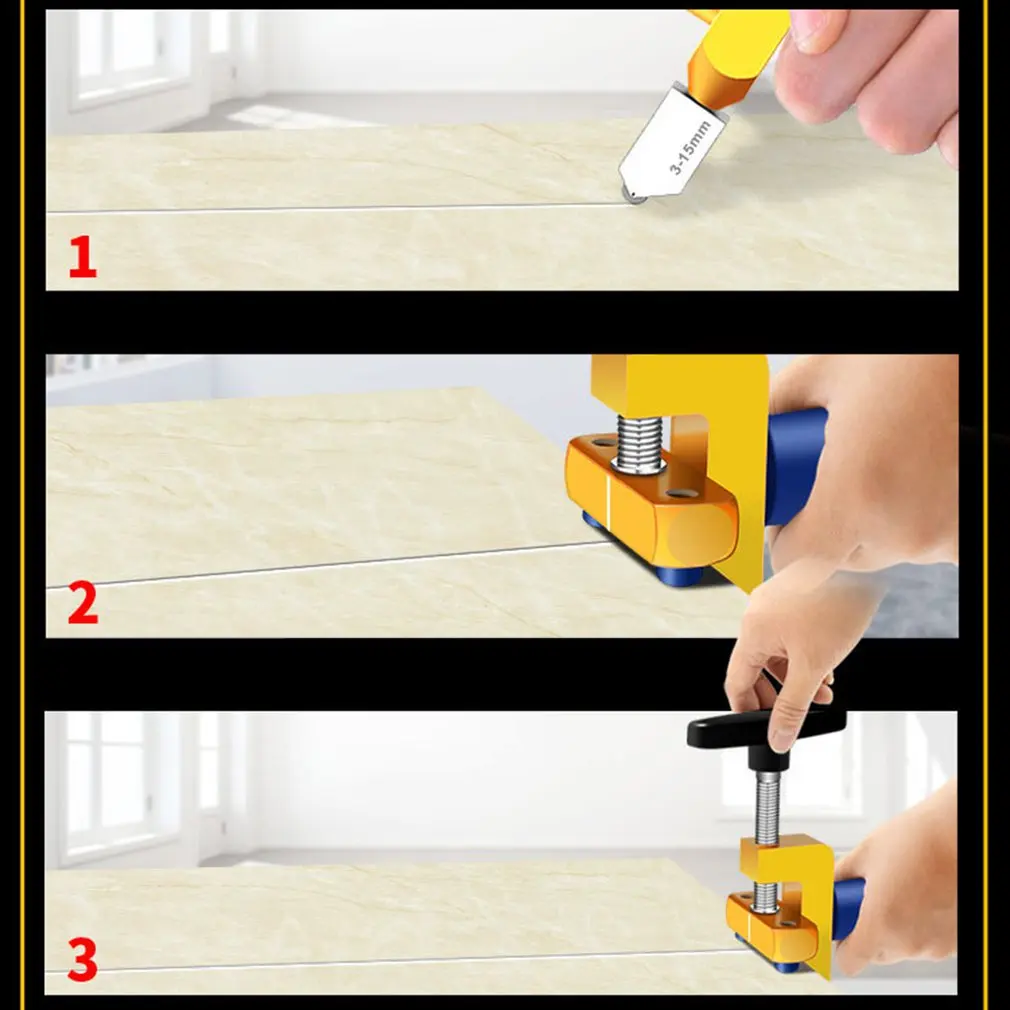 3-15mm

1

2

3