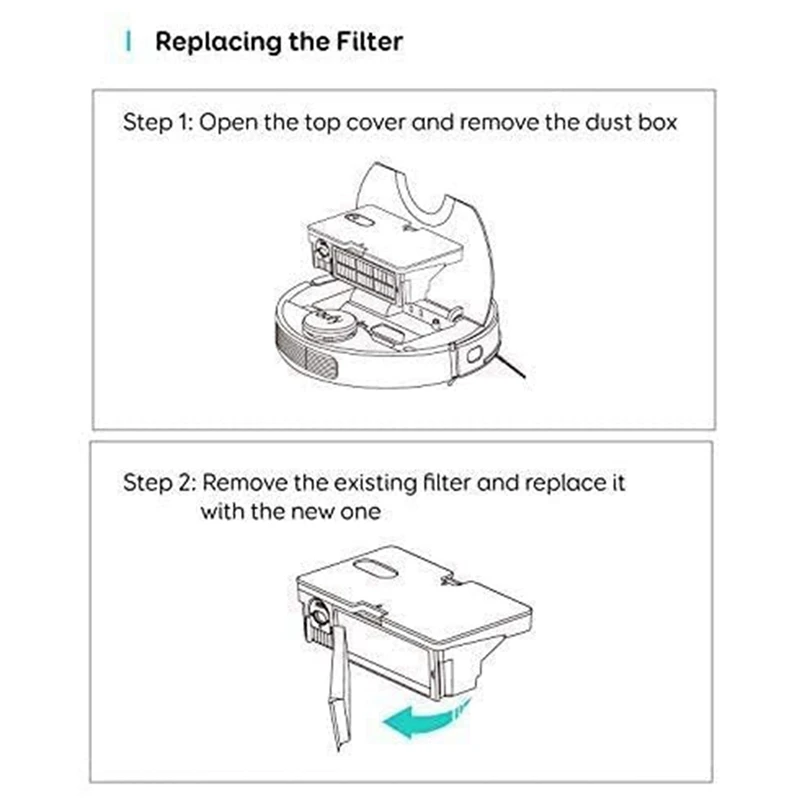 Replacing the Filter

Step 1: Open the top cover and remove the dust box

Step 2: Remove the existing filter and replace it with the new one