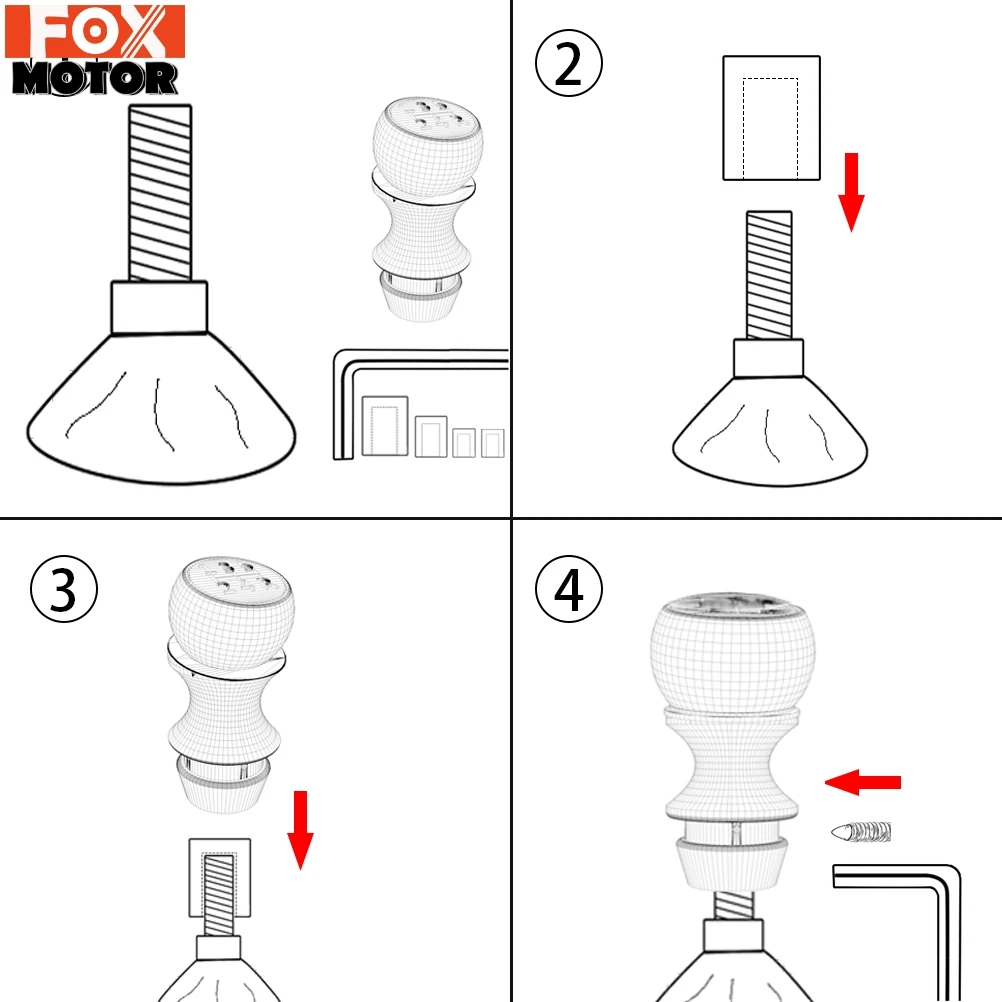 FOX
MOTOR

②

③

④