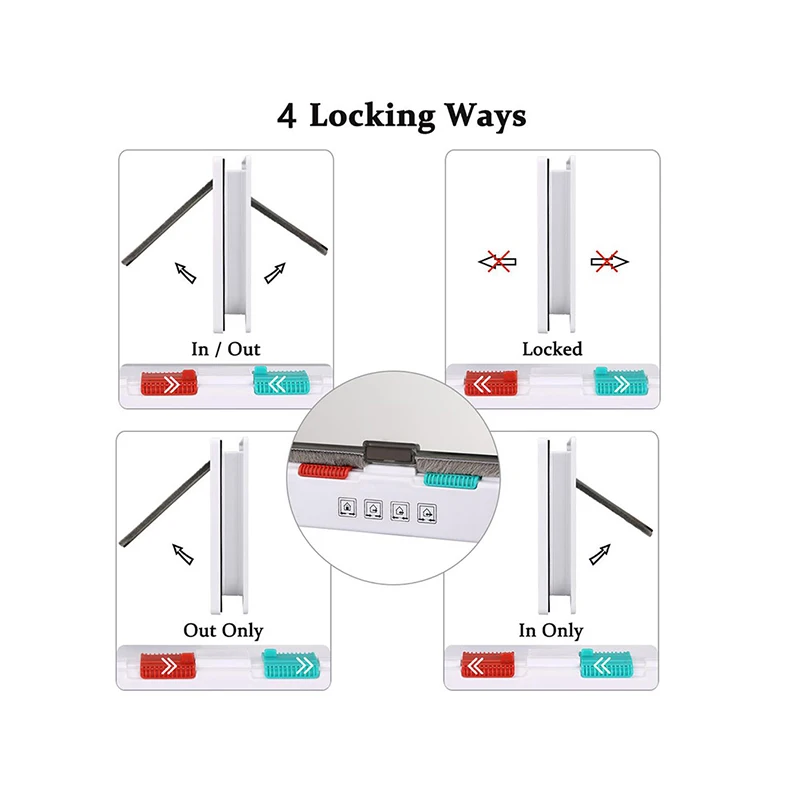 4 Locking Ways

In / Out

Locked

Out Only

In Only