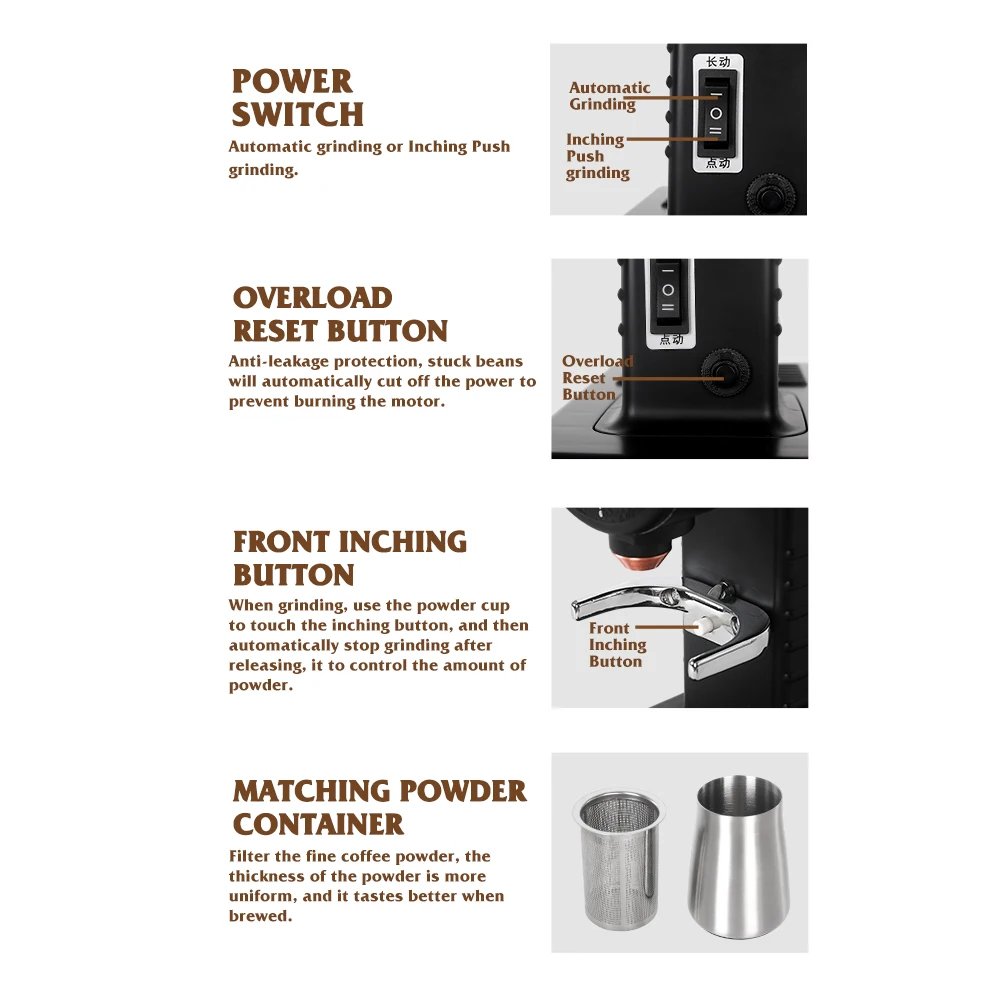 POWER SWITCH

Automatic grinding or Inching Push grinding.

长动

Automatic Grinding

Inching Push grinding

点动

OVERLOAD RESET BUTTON

Anti-leakage protection, stuck beans will automatically cut off the power to prevent burning the motor.

点动

Overload Reset Button

FRONT INCHING BUTTON

When grinding, use the powder cup to touch the inching button, and then automatically stop grinding after releasing, it to control the amount of powder.

Front Inching Button

MATCHING POWDER CONTAINER

Filter the fine coffee powder, the thickness of the powder is more uniform, and it tastes better when brewed.