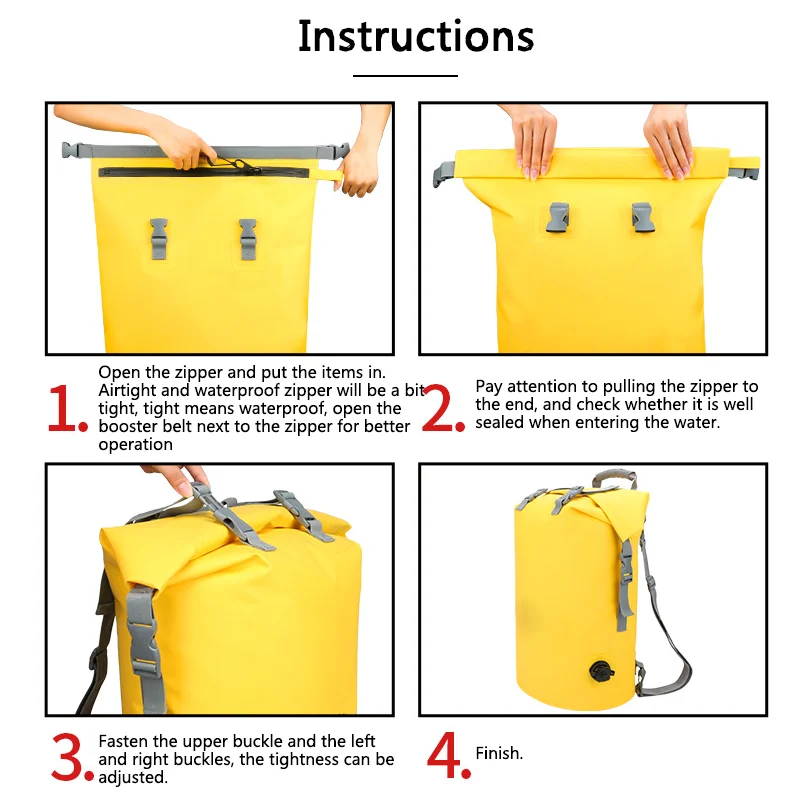 Instructions

1. Open the zipper and put the items in. Airtight and waterproof zipper will be a bit tight, tight means waterproof, open the booster belt next to the zipper for better operation

2. Pay attention to pulling the zipper to the end, and check whether it is well sealed when entering the water.

3. Fasten the upper buckle and the left and right buckles, the tightness can be adjusted.

4. Finish.