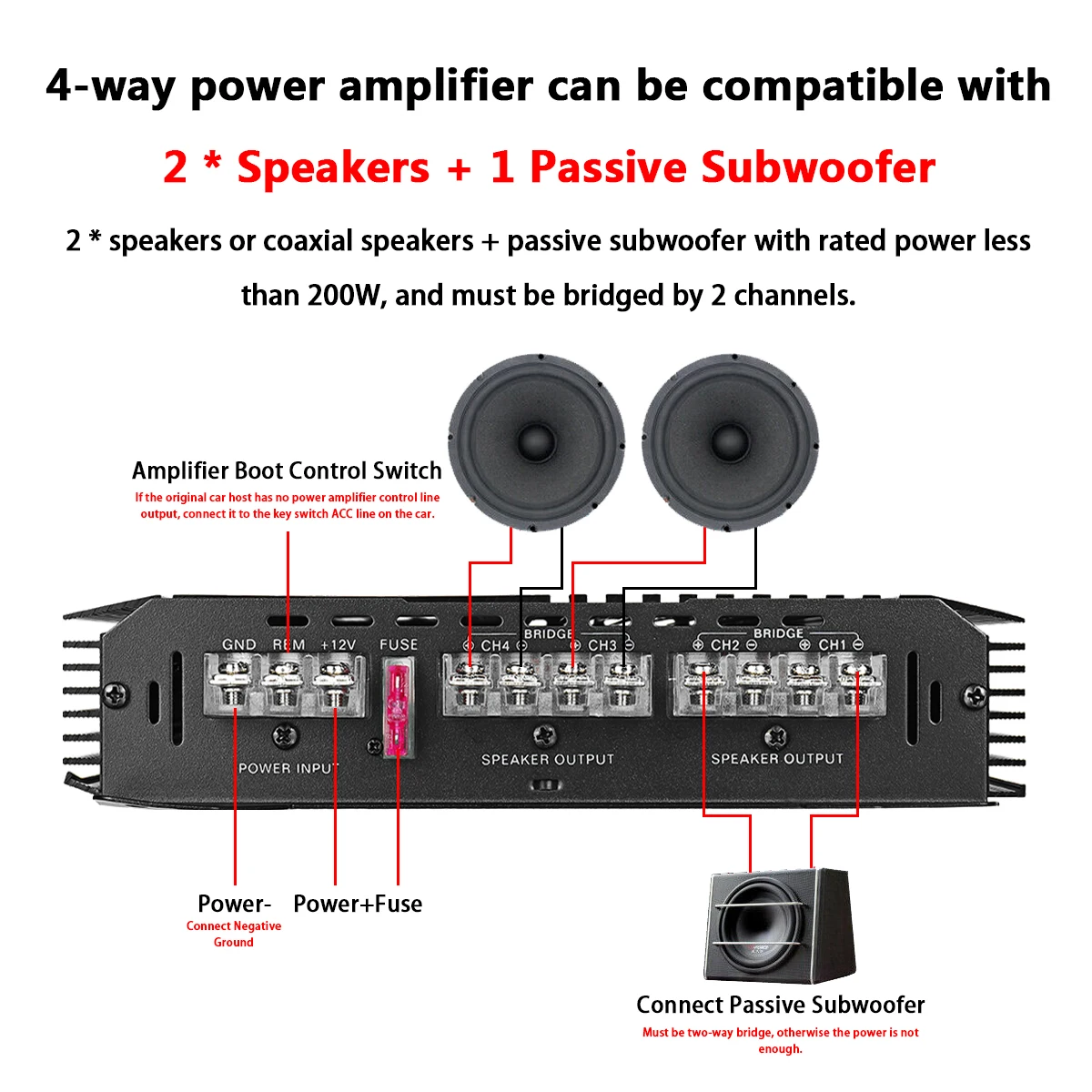 4-way power amplifier can be compatible with

2 * Speakers + 1 Passive Subwoofer

2 * speakers or coaxial speakers + passive subwoofer with rated power less than 200W, and must be bridged by 2 channels.

Amplifier Boot Control Switch

If the original car host has no power amplifier control line output, connect it to the key switch ACC line on the car.

GND REM +12V

FUSE

BRIDGE

⊕ CH4 ⊖ ⊕ CH3 ⊖

BRIDGE

⊕ CH2 ⊖ ⊕ CH1 ⊖

POWER INPUT

SPEAKER OUTPUT

SPEAKER OUTPUT

Power-

Connect Negative Ground

Power+Fuse

Connect Passive Subwoofer

Must be two-way bridge, otherwise the power is not enough.