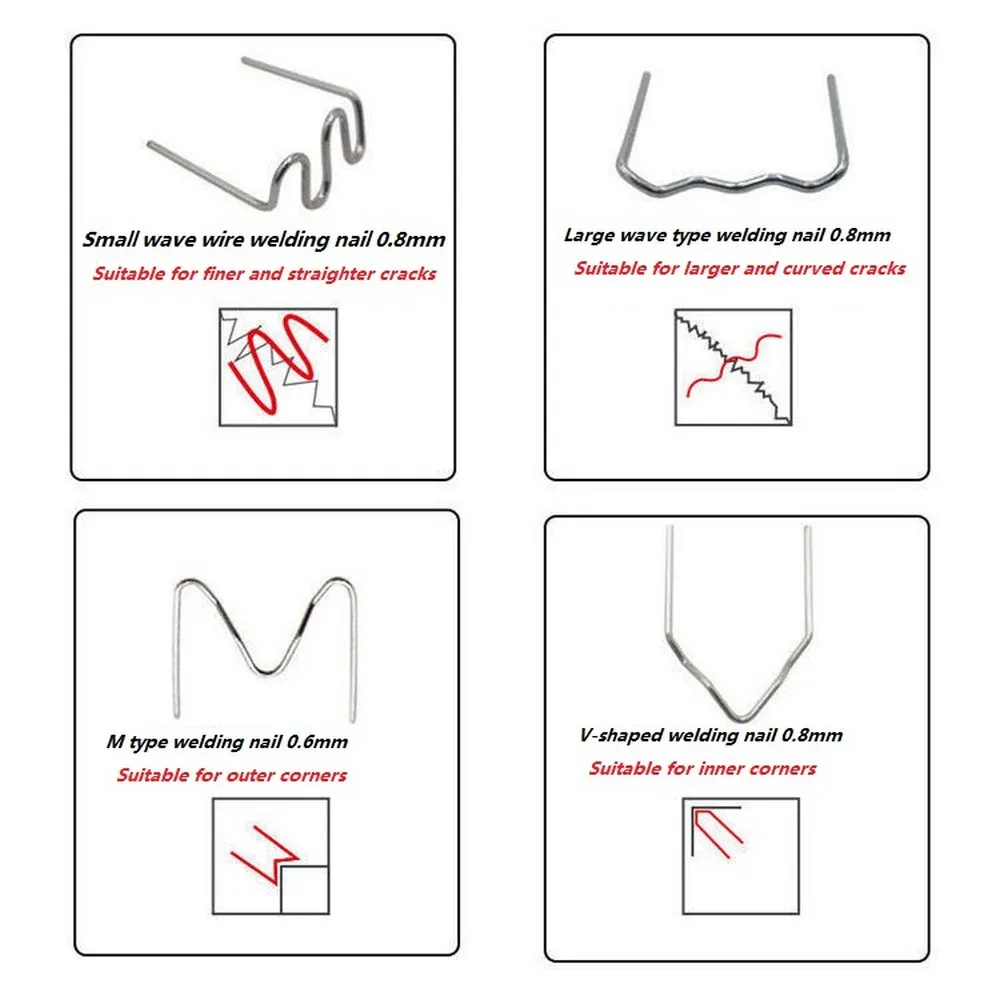 Small wave wire welding nail 0.8mm
Suitable for finer and straighter cracks

Large wave type welding nail 0.8mm
Suitable for larger and curved cracks

M type welding nail 0.6mm
Suitable for outer corners

V-shaped welding nail 0.8mm
Suitable for inner corners