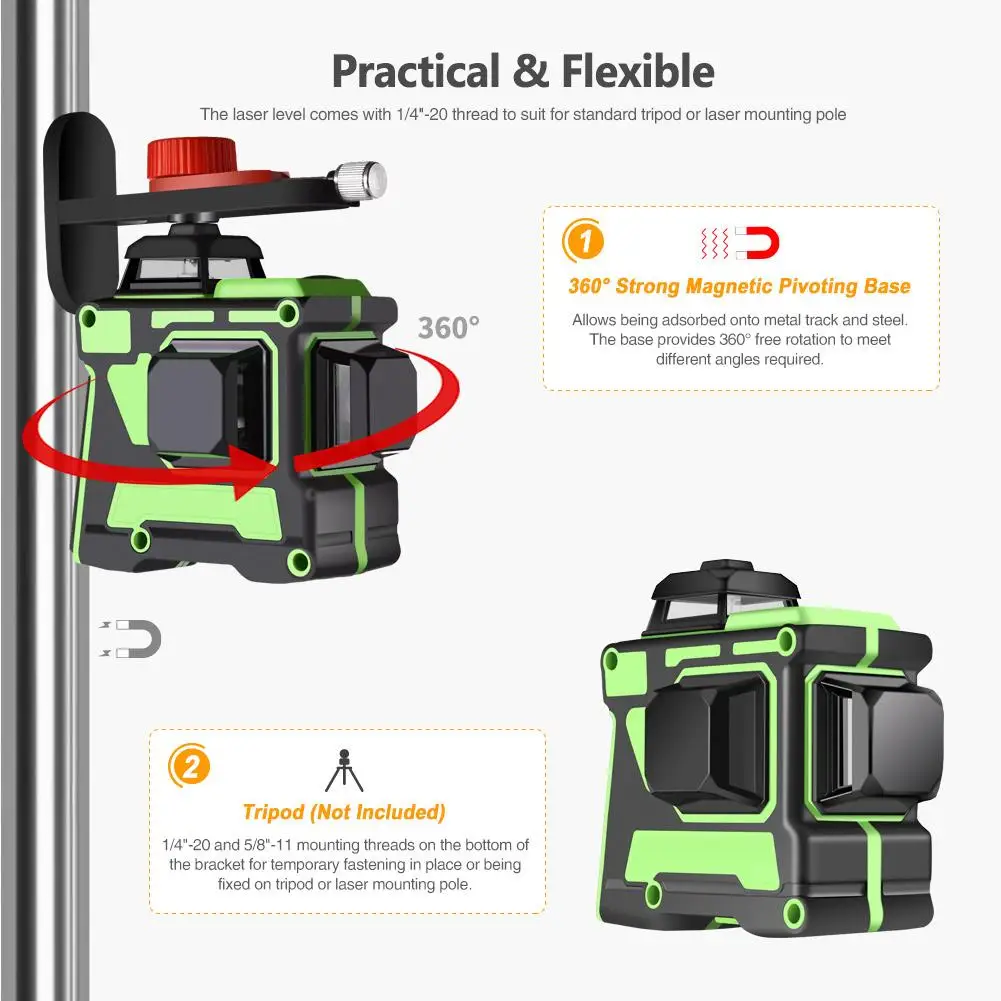 Practical & Flexible

The laser level comes with 1/4"-20 thread to suit for standard tripod or laser mounting pole

360°

1

360° Strong Magnetic Pivoting Base

Allows being adsorbed onto metal track and steel. The base provides 360° free rotation to meet different angles required.

2

Tripod (Not Included)

1/4"-20 and 5/8"-11 mounting threads on the bottom of the bracket for temporary fastening in place or being fixed on tripod or laser mounting pole.