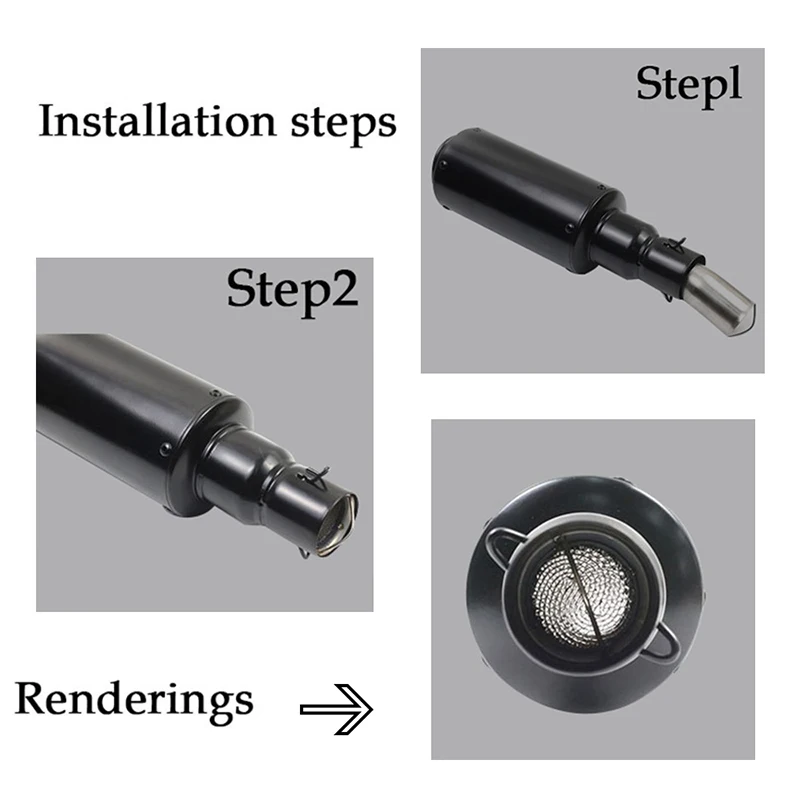 Installation steps

Step1

Step2

Renderings