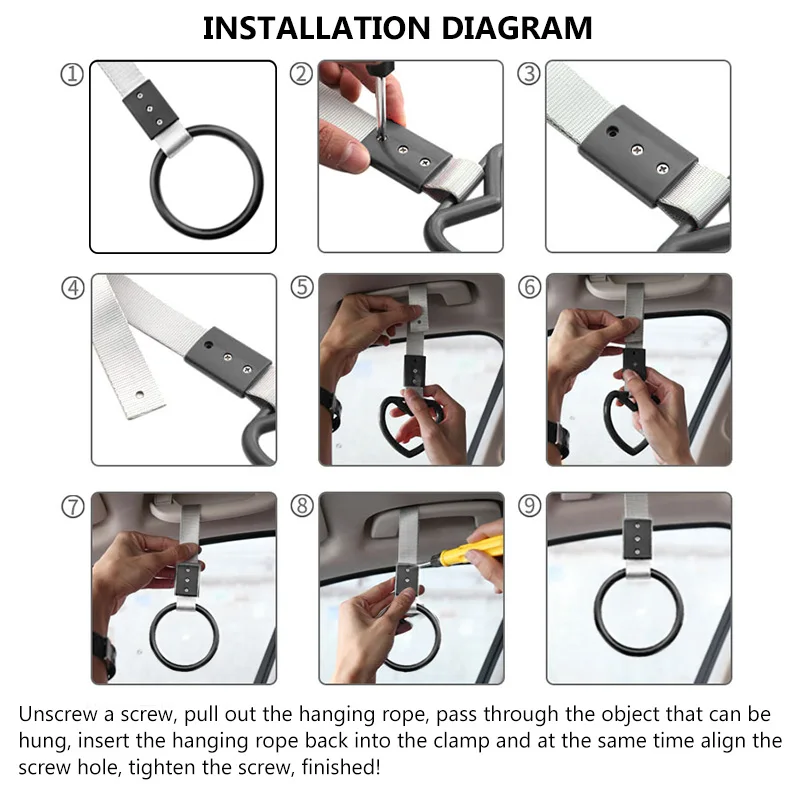 INSTALLATION DIAGRAM

①

②

③

④

⑤

⑥

⑦

⑧

⑨

Unscrew a screw, pull out the hanging rope, pass through the object that can be hung, insert the hanging rope back into the clamp and at the same time align the screw hole, tighten the screw, finished!