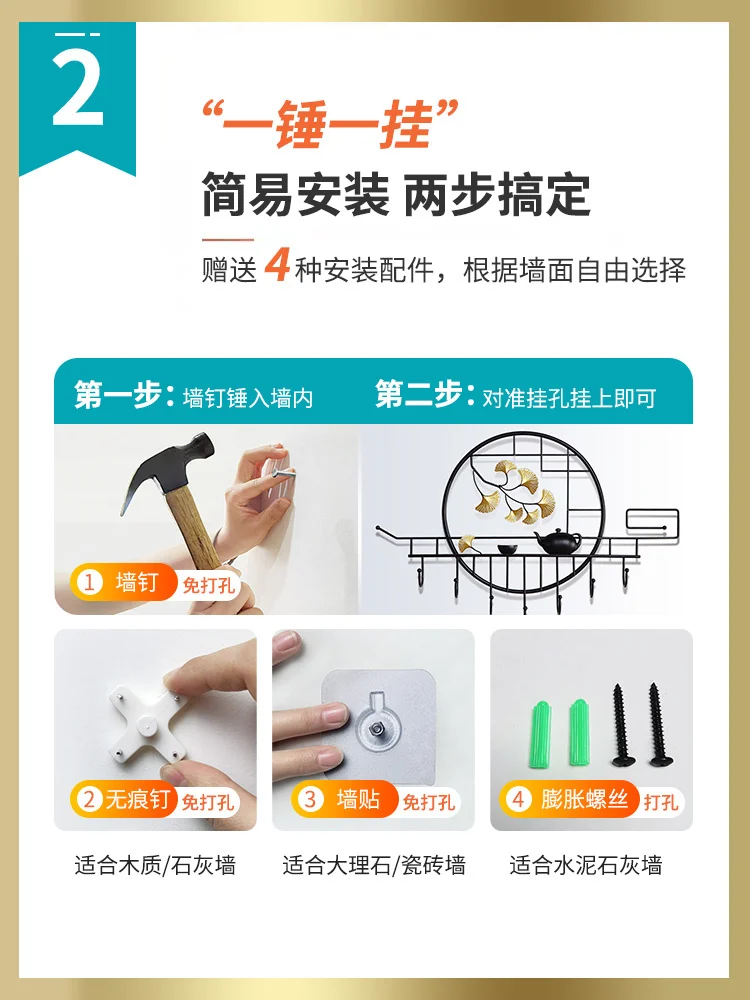 2

“一锤一挂”

简易安装 两步搞定

赠送 4 种安装配件，根据墙面自由选择

第一步：墙钉锤入墙内

第二步：对准挂孔挂上即可

① 墙钉 免打孔

② 无痕钉 免打孔

③ 墙贴 免打孔

④ 膨胀螺丝 打孔

适合木质/石灰墙

适合大理石/瓷砖墙

适合水泥石灰墙