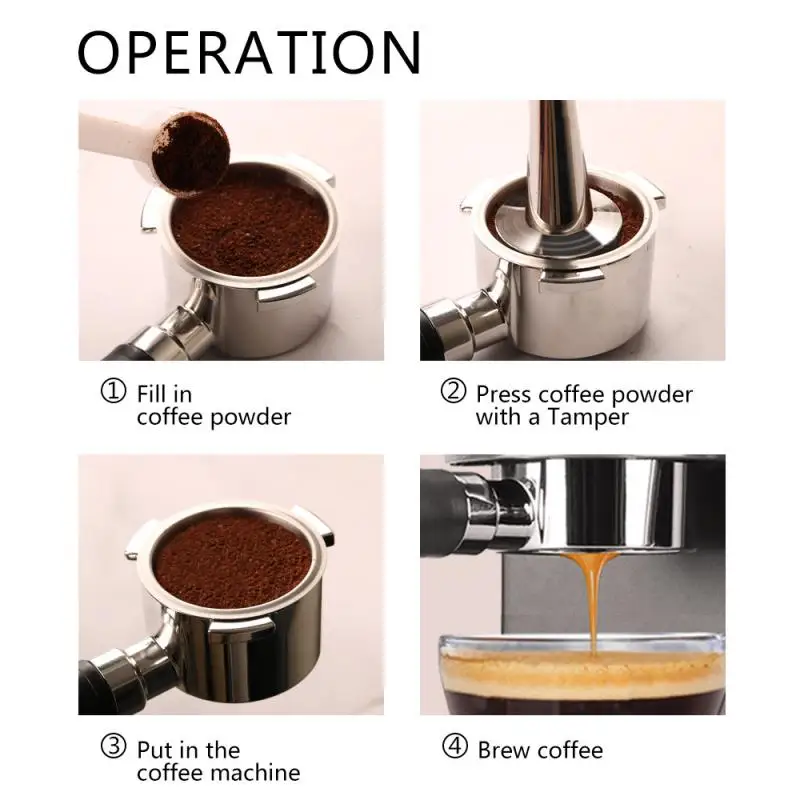 OPERATION

① Fill in coffee powder

② Press coffee powder with a Tamper

③ Put in the coffee machine

④ Brew coffee