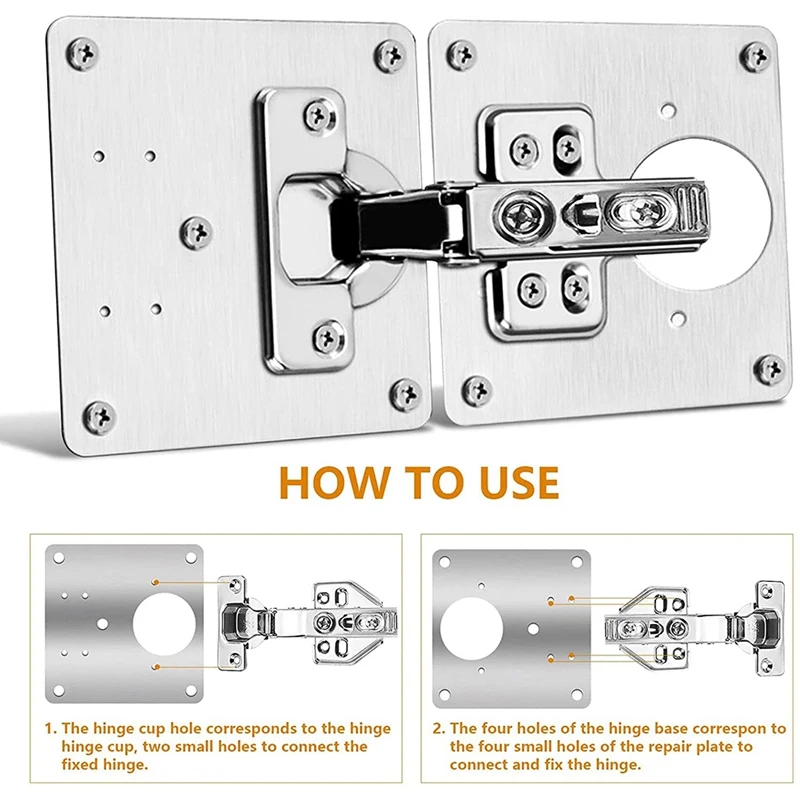 HOW TO USE

1. The hinge cup hole corresponds to the hinge hinge cup, two small holes to connect the fixed hinge.

2. The four holes of the hinge base correspon to the four small holes of the repair plate to connect and fix the hinge.