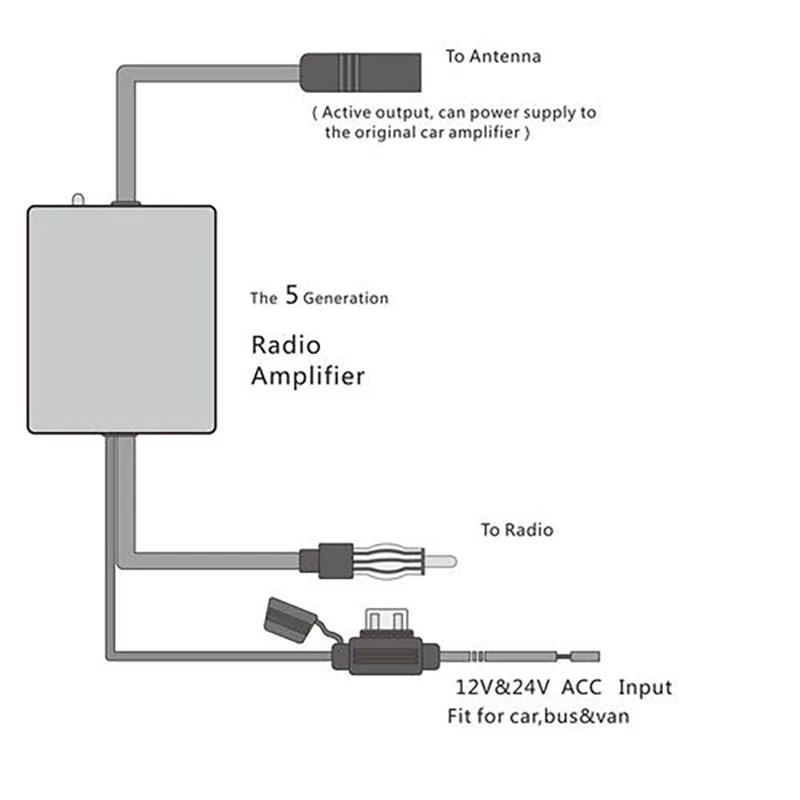 To Antenna

( Active output, can power supply to the original car amplifier )

The 5 Generation

Radio Amplifier

To Radio

12V&24V ACC Input
Fit for car,bus&van