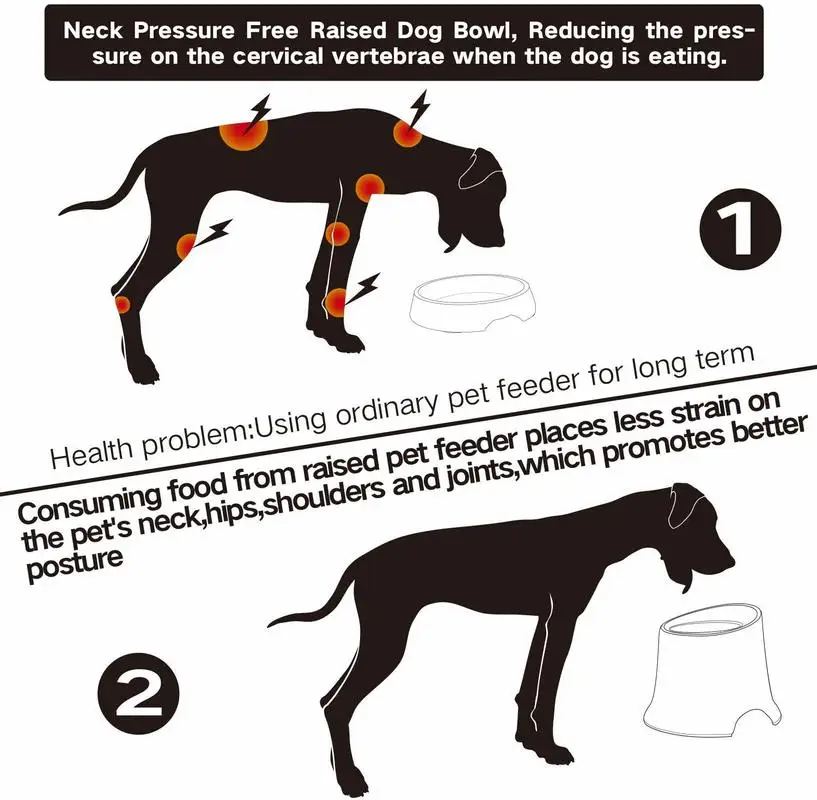 Neck Pressure Free Raised Dog Bowl, Reducing the pressure on the cervical vertebrae when the dog is eating.

1

Health problem:Using ordinary pet feeder for long term

Consuming food from raised pet feeder places less strain on the pet's neck,hips,shoulders and joints,which promotes better posture

2