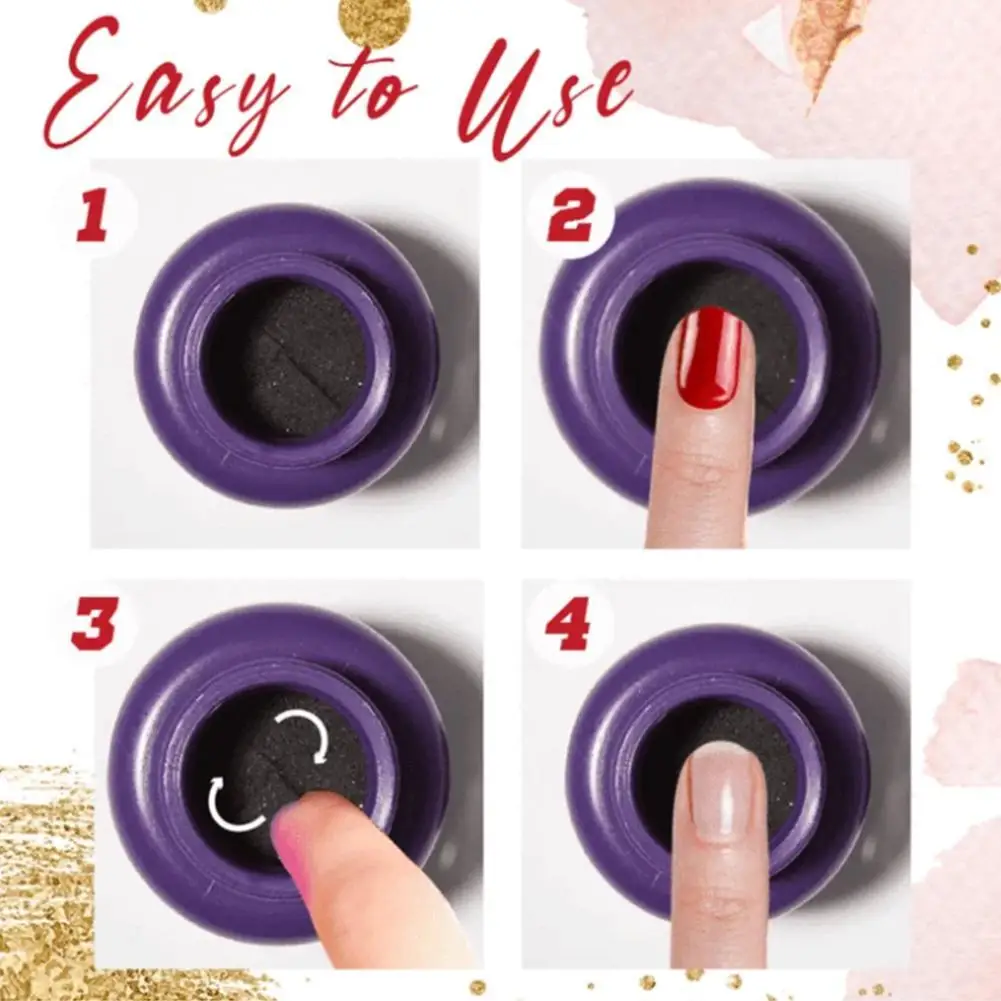 Easy to Use

1

2

3

4